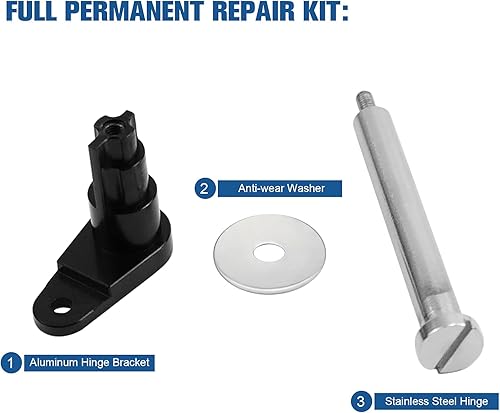 FULL PERMANENT REPAIR KIT:

2 Anti-wear Washer

1 Aluminum Hinge Bracket

3 Stainless Steel Hinge