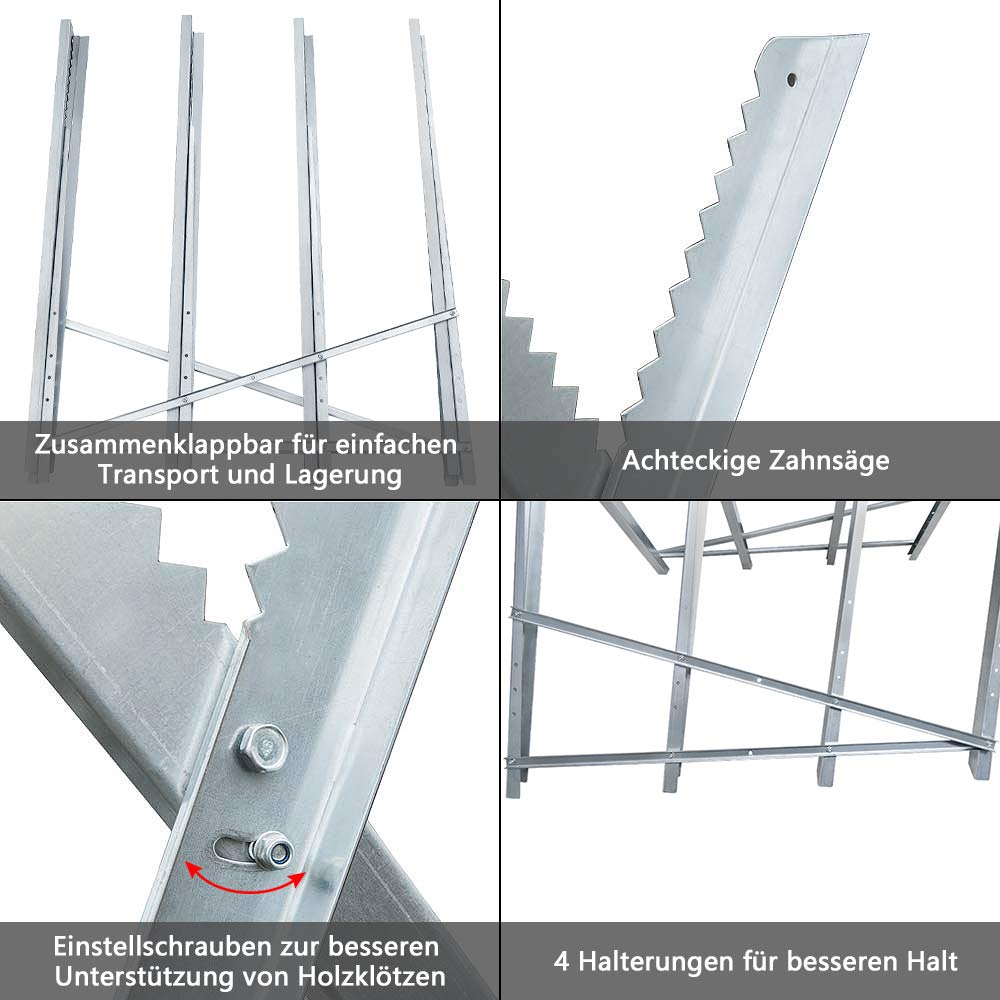 Zusammenklappbar für einfachen Transport und Lagerung

Achteckige Zahnsäge

Einstellschrauben zur besseren Unterstützung von Holzklötzen

4 Halterungen für besseren Halt