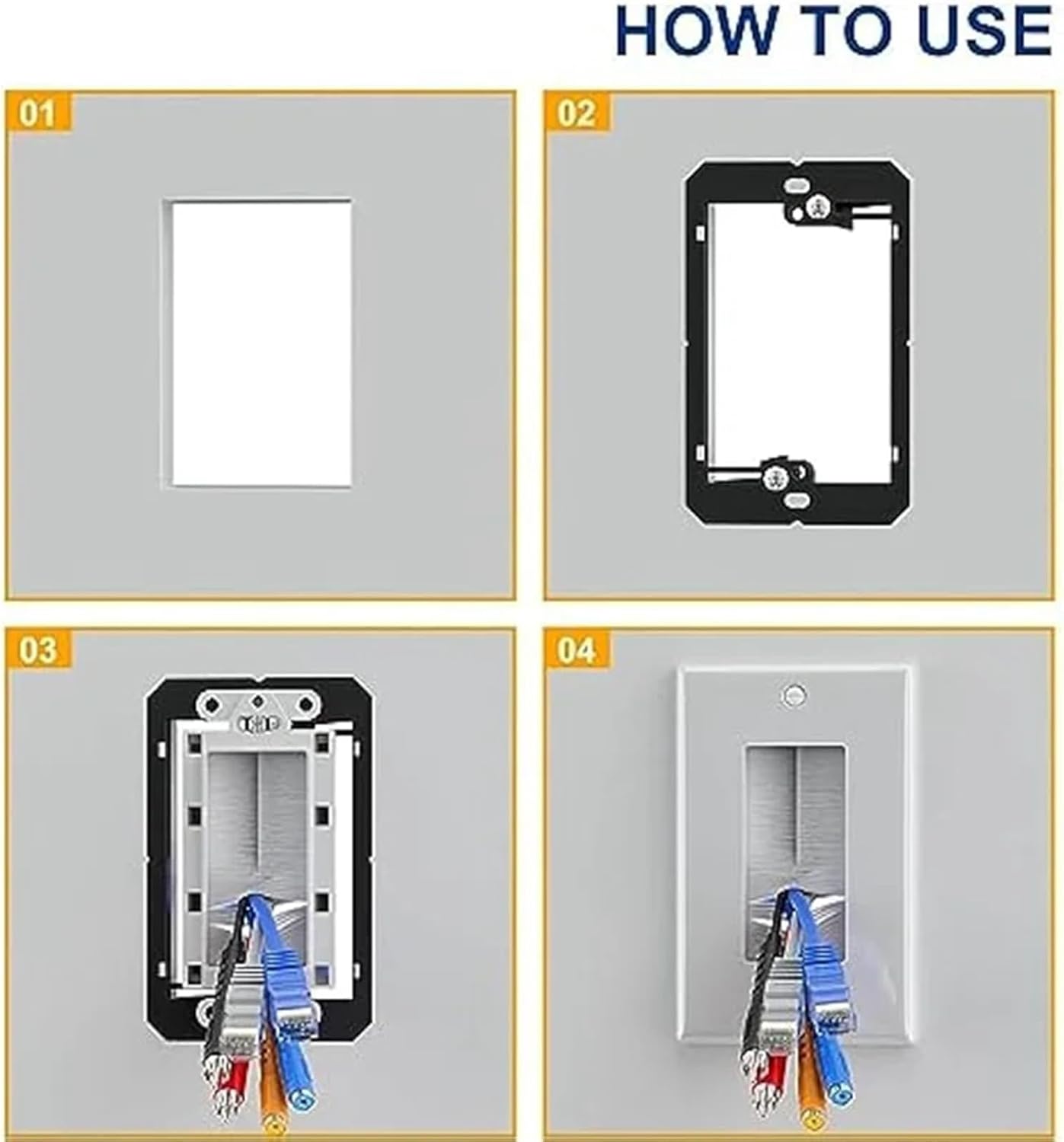 HOW TO USE

01

02

03

04