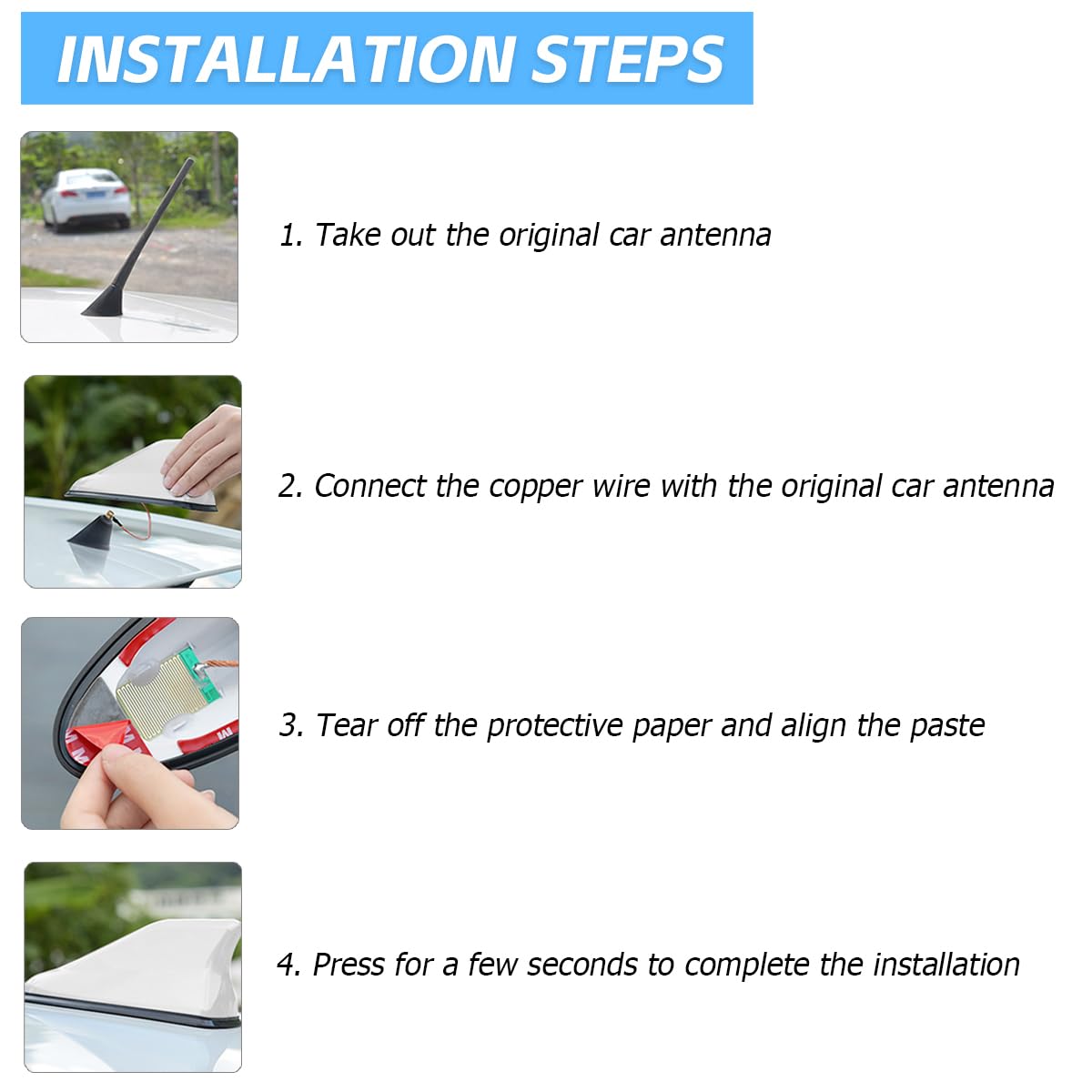 INSTALLATION STEPS

1. Take out the original car antenna

2. Connect the copper wire with the original car antenna

3. Tear off the protective paper and align the paste

4. Press for a few seconds to complete the installation