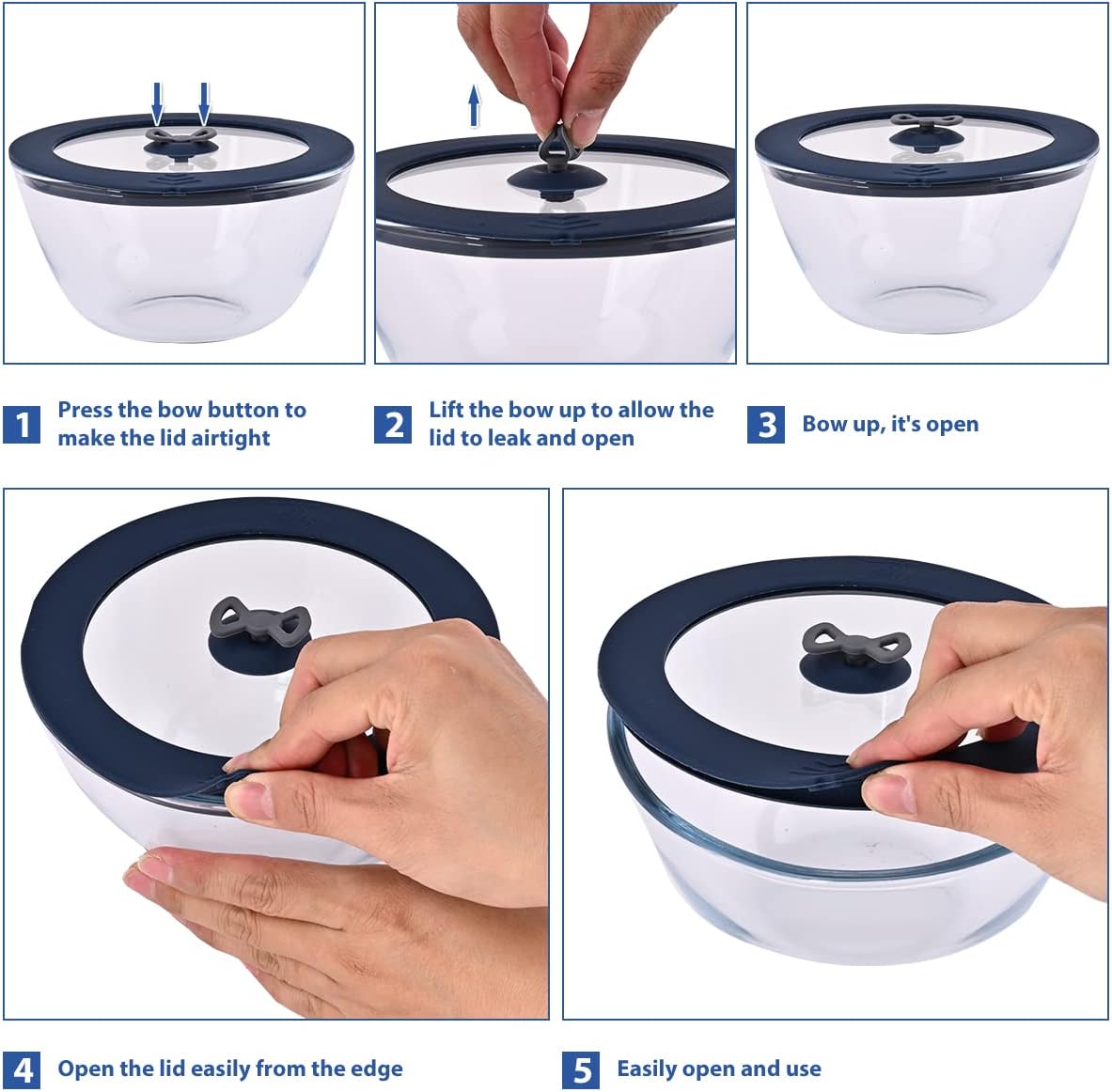 1 Press the bow button to make the lid airtight

2 Lift the bow up to allow the lid to leak and open

3 Bow up, it's open

4 Open the lid easily from the edge

5 Easily open and use