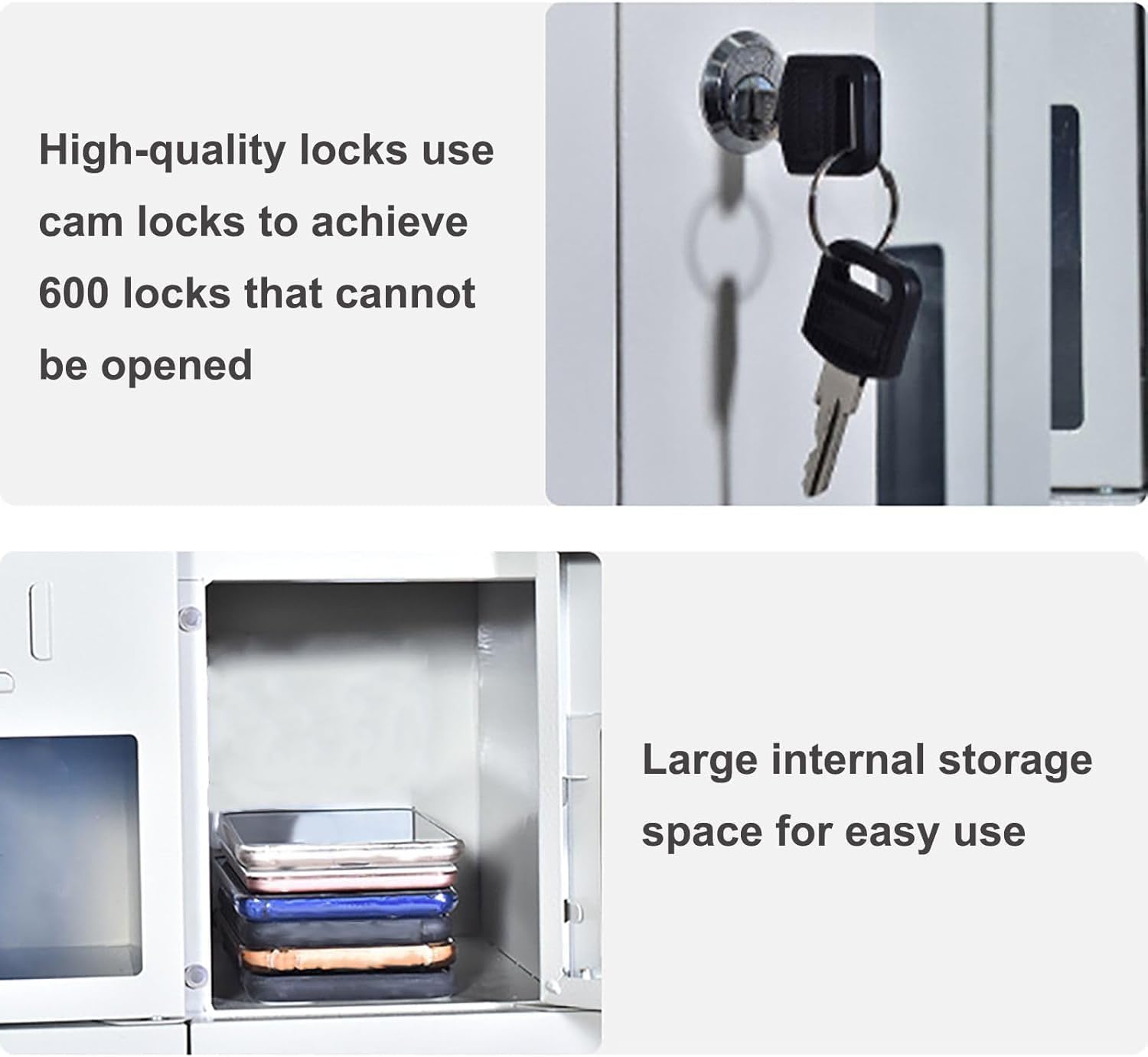 High-quality locks use cam locks to achieve 600 locks that cannot be opened

Large internal storage space for easy use