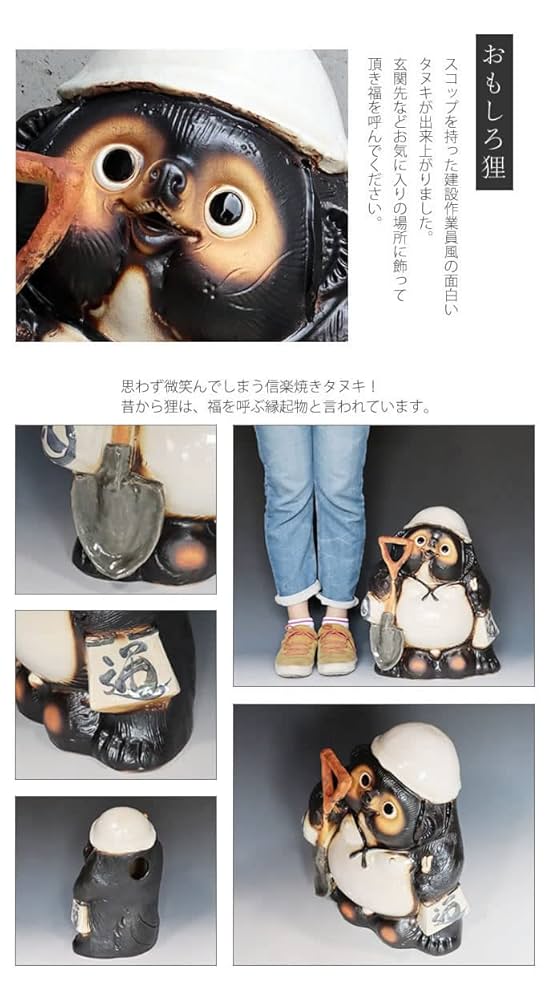 おもしろ狸

スコップを持った建設作業員風の面白いタヌキが出来上がりました。
玄関先などお気に入りの場所に飾って頂き福を呼んでください。

思わず微笑んでしまう信楽焼きタヌキ！
昔から狸は、福を呼ぶ縁起物と言われています。

通