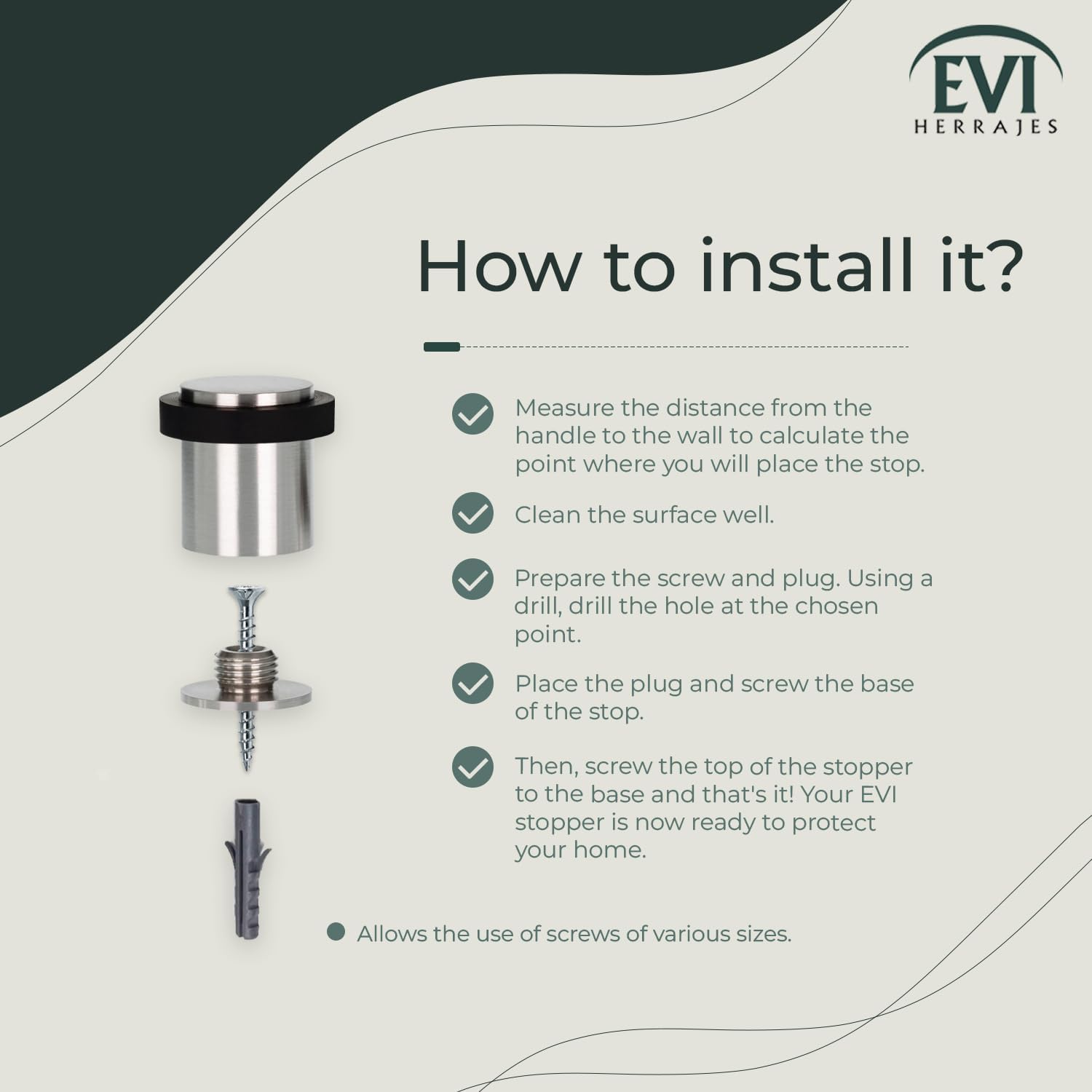 EVI
HERRAJES

How to install it?

Measure the distance from the handle to the wall to calculate the point where you will place the stop.

Clean the surface well.

Prepare the screw and plug. Using a drill, drill the hole at the chosen point.

Place the plug and screw the base of the stop.

Then, screw the top of the stopper to the base and that's it! Your EVI stopper is now ready to protect your home.

Allows the use of screws of various sizes.