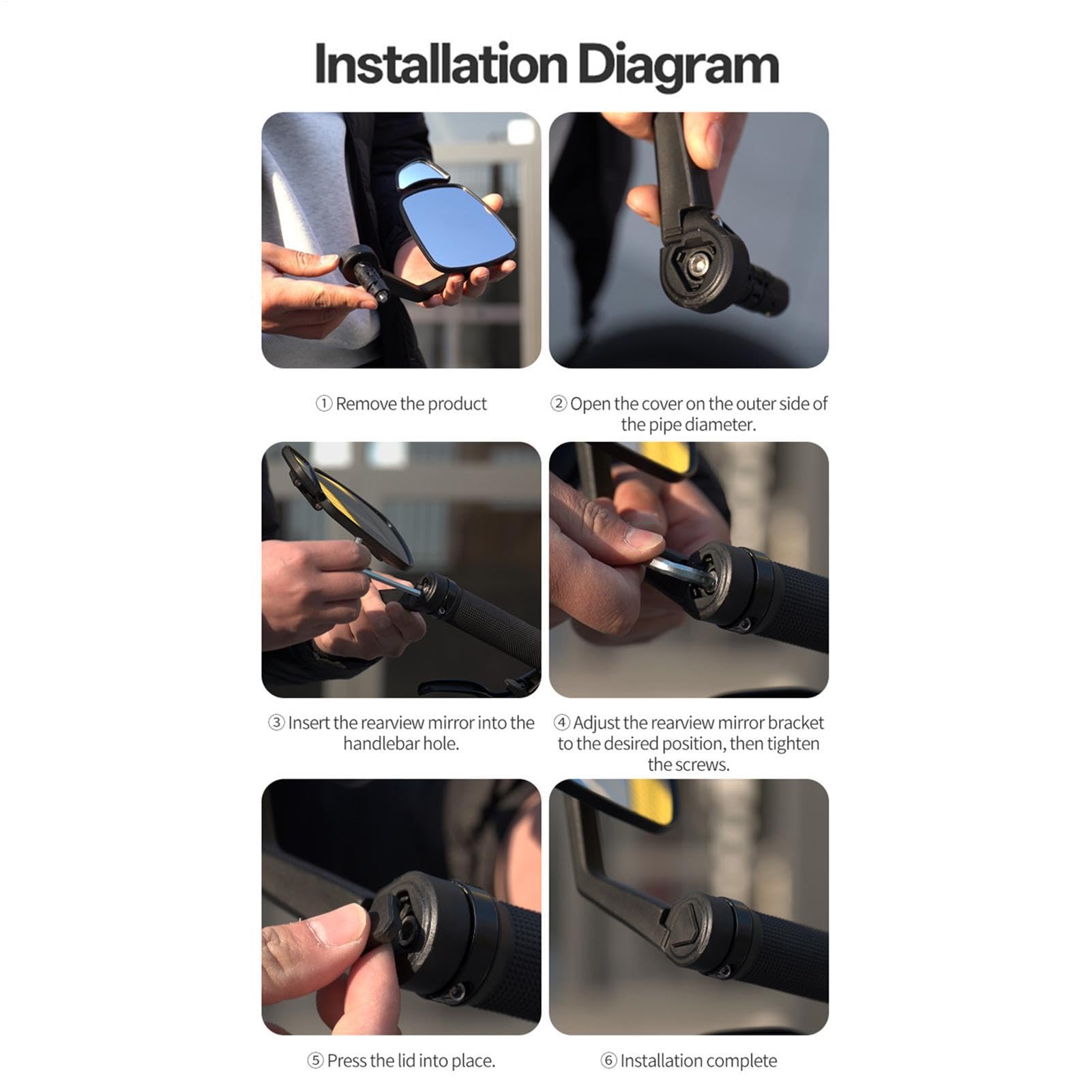 Installation Diagram

① Remove the product

② Open the cover on the outer side of the pipe diameter.

③ Insert the rearview mirror into the handlebar hole.

④ Adjust the rearview mirror bracket to the desired position, then tighten the screws.

⑤ Press the lid into place.

⑥ Installation complete