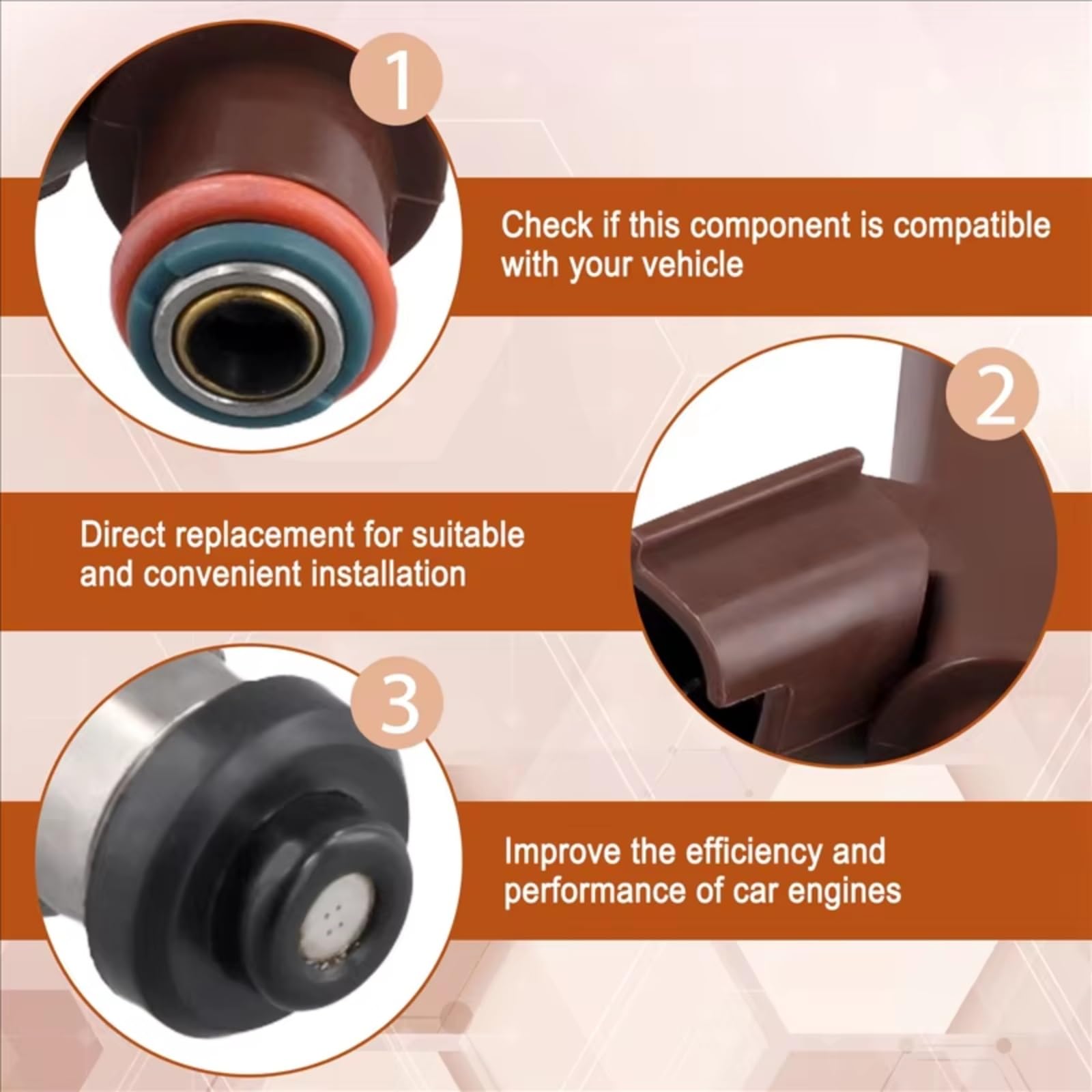 1

Check if this component is compatible with your vehicle

2

Direct replacement for suitable and convenient installation

3

Improve the efficiency and performance of car engines