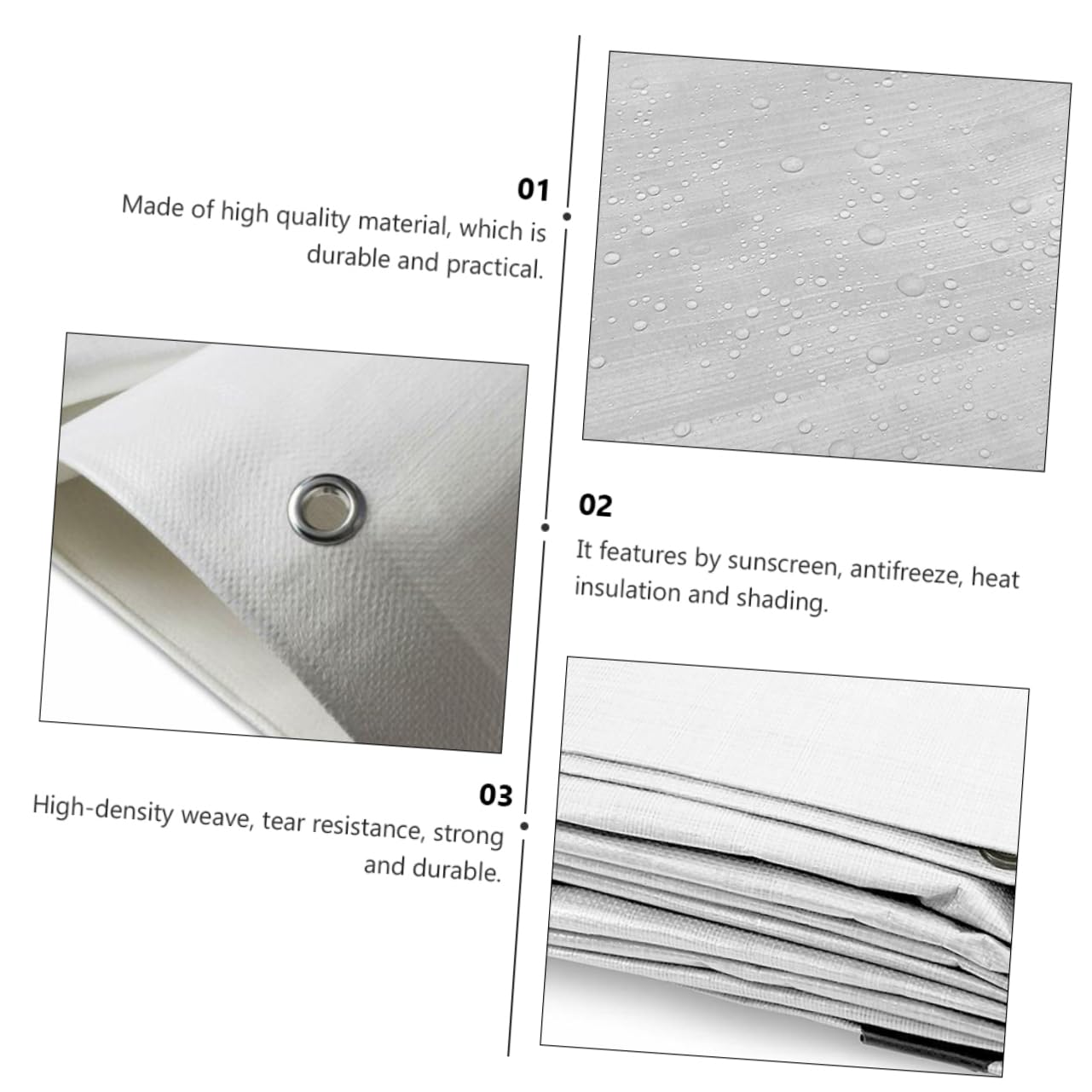 01
Made of high quality material, which is durable and practical.

02
It features by sunscreen, antifreeze, heat insulation and shading.

03
High-density weave, tear resistance, strong and durable.