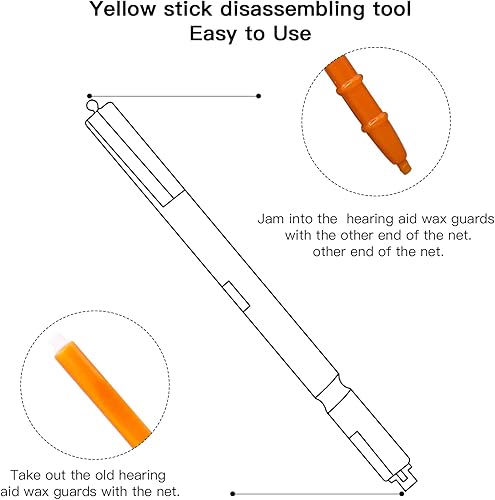 Yellow stick disassembling tool
Easy to Use

Jam into the hearing aid wax guards with the other end of the net. other end of the net.

Take out the old hearing aid wax guards with the net.