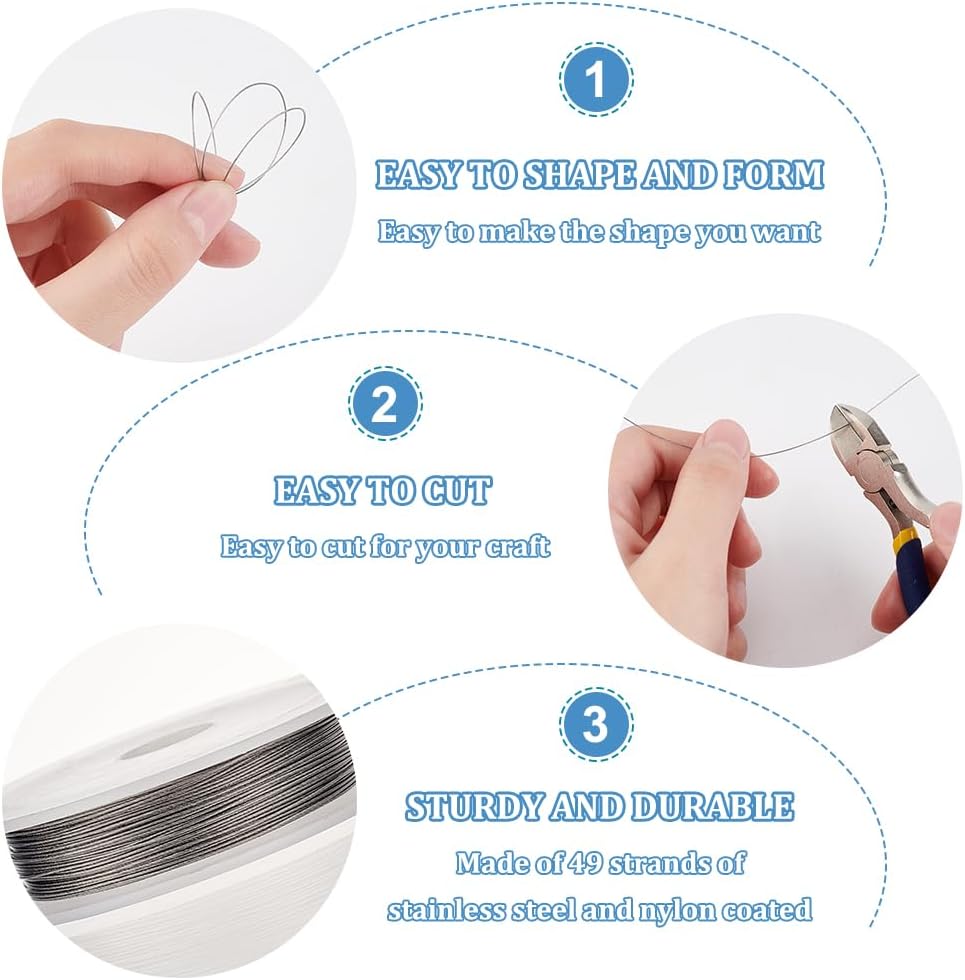 1

EASY TO SHAPE AND FORM

Easy to make the shape you want

2

EASY TO CUT

Easy to cut for your craft

3

STURDY AND DURABLE

Made of 49 strands of stainless steel and nylon coated