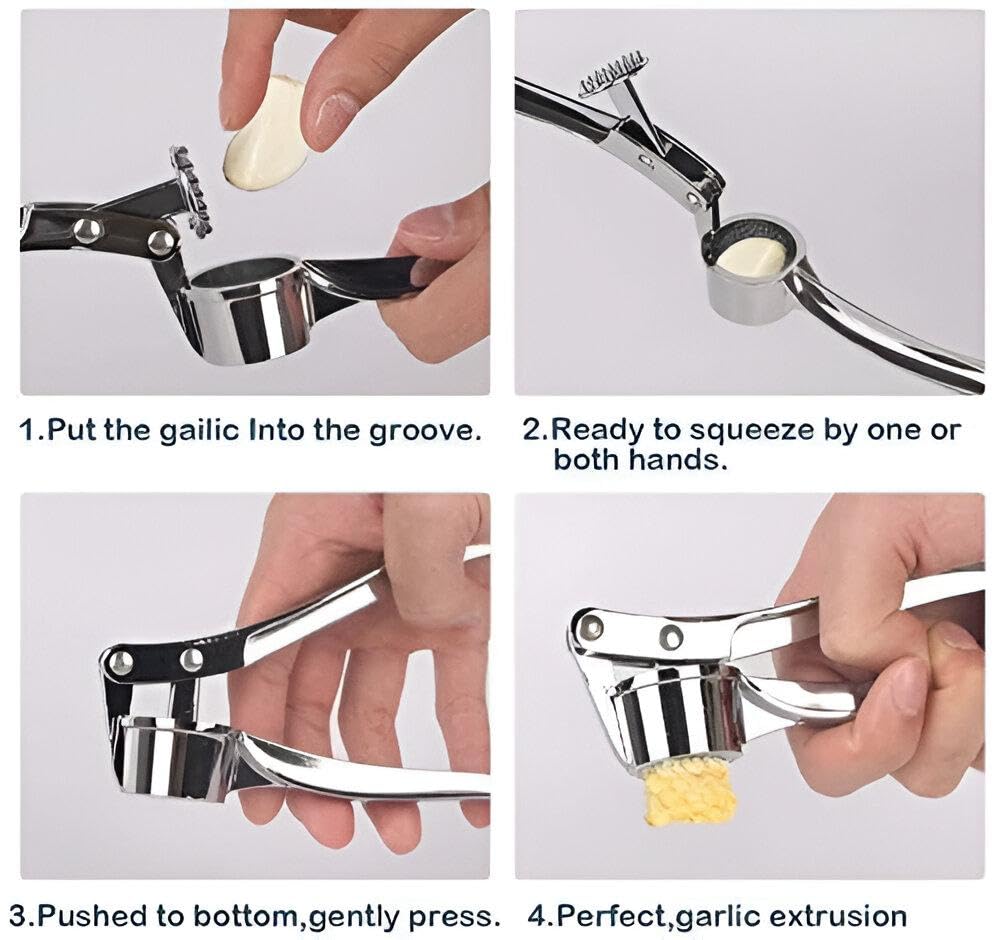 1.Put the gailic Into the groove.

2.Ready to squeeze by one or both hands.

3.Pushed to bottom,gently press.

4.Perfect,garlic extrusion