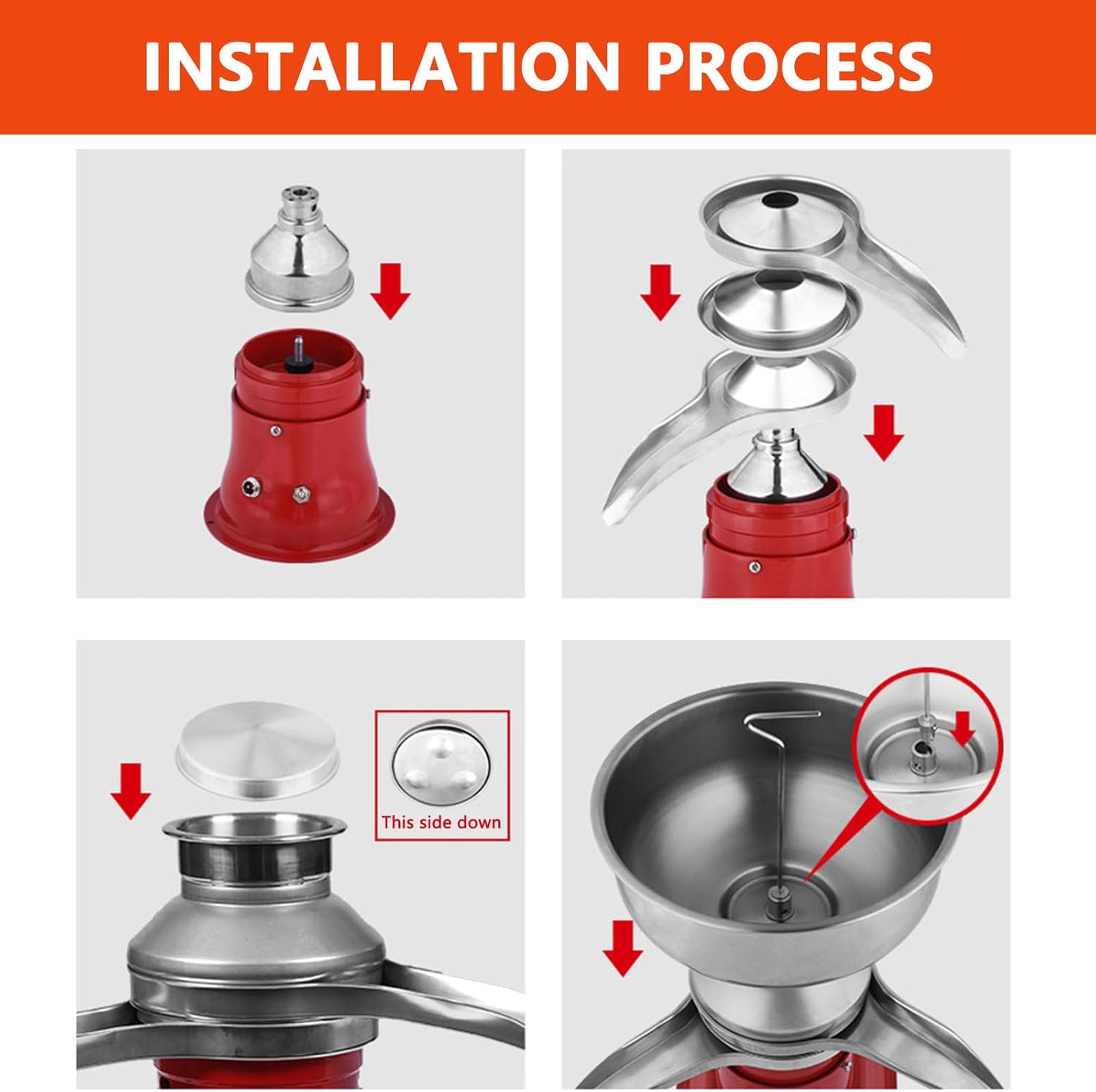 INSTALLATION PROCESS

This side down