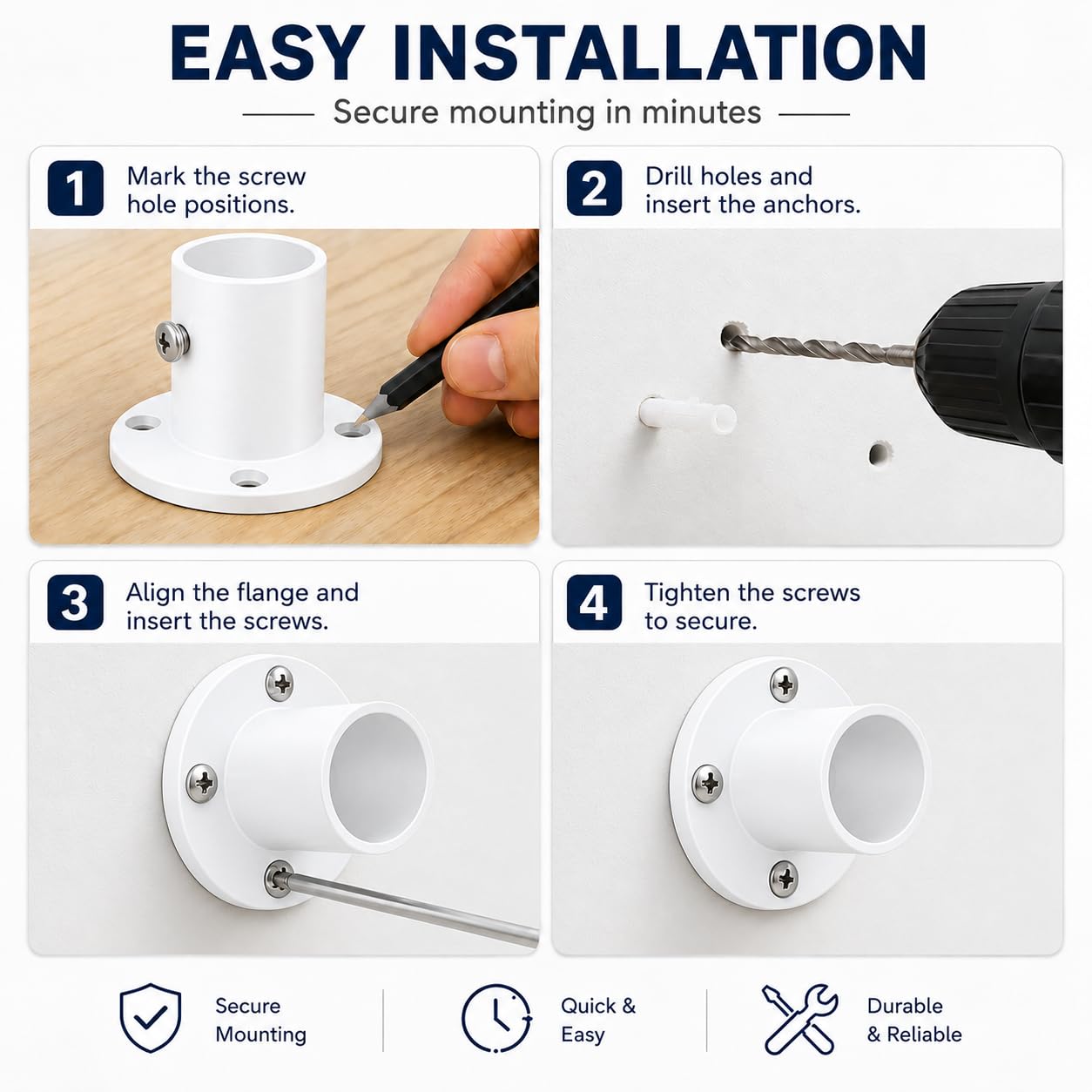 EASY INSTALLATION

Secure mounting in minutes

1 Mark the screw hole positions.

2 Drill holes and insert the anchors.

3 Align the flange and insert the screws.

4 Tighten the screws to secure.

Secure Mounting

Quick & Easy

Durable & Reliable