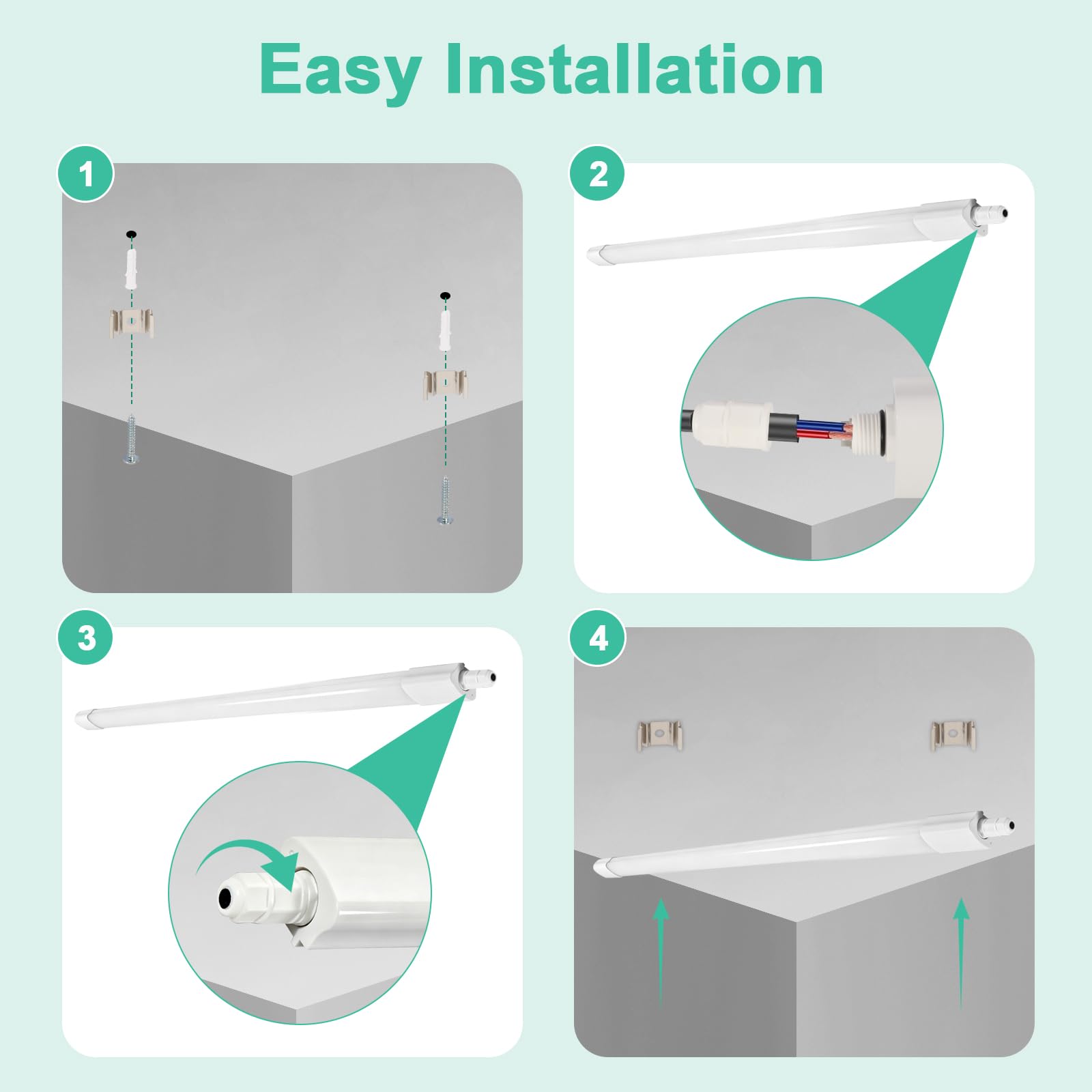 Easy Installation

1

2

3

4