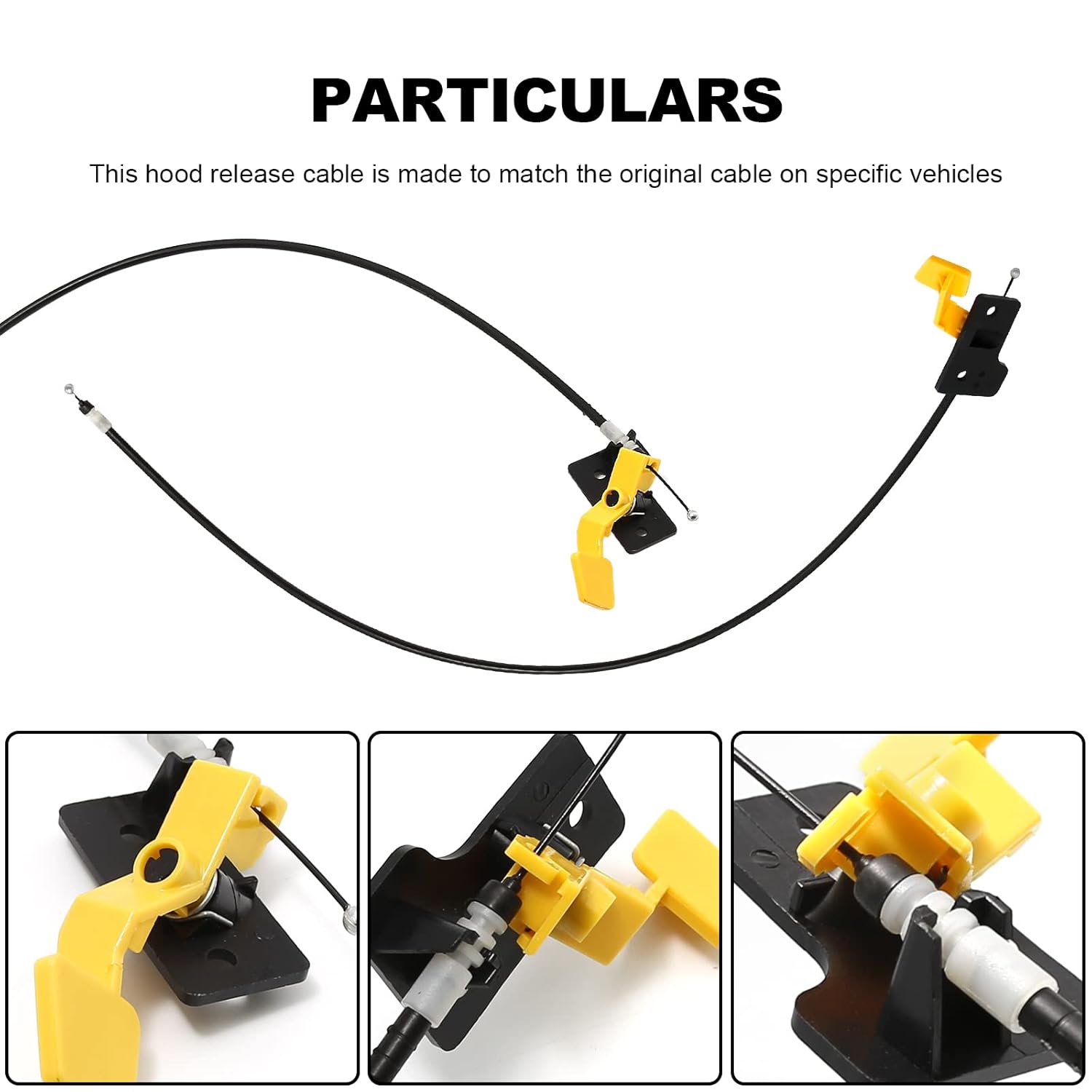 PARTICULARS

This hood release cable is made to match the original cable on specific vehicles