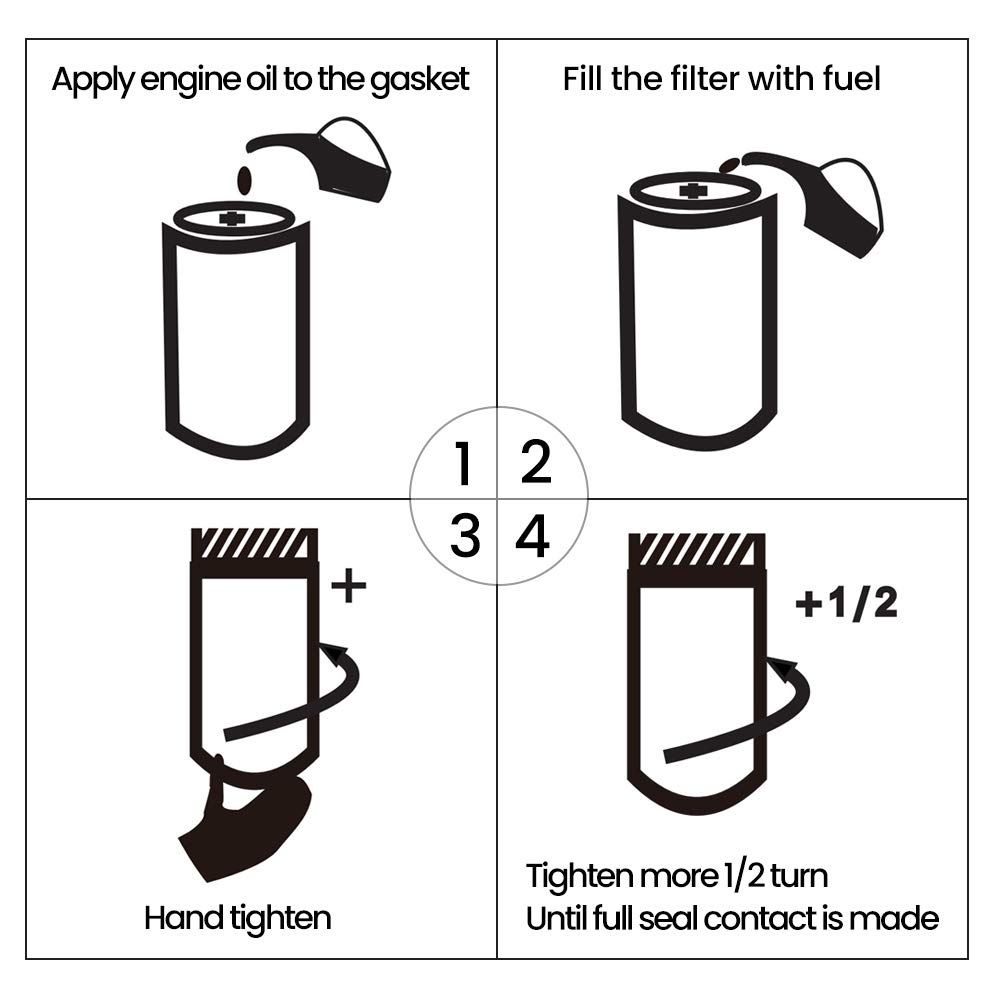 Apply engine oil to the gasket

Fill the filter with fuel

1 2
3 4

+

Hand tighten

+1/2

Tighten more 1/2 turn
Until full seal contact is made