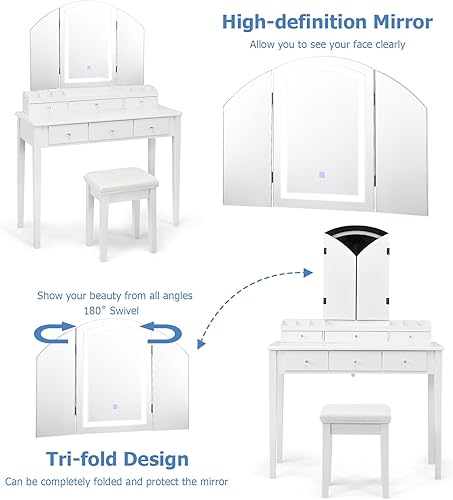 High-definition Mirror

Allow you to see your face clearly

Show your beauty from all angles

180° Swivel

Tri-fold Design

Can be completely folded and protect the mirror