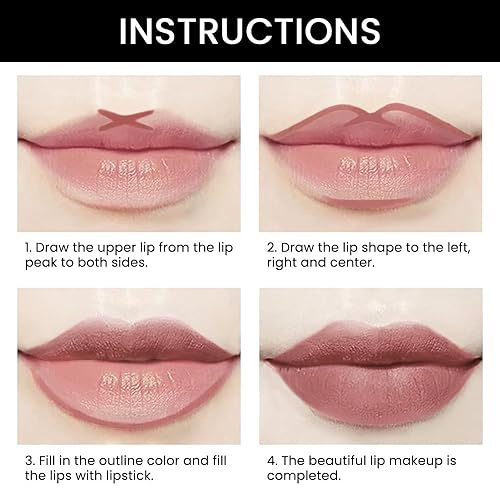 INSTRUCTIONS

1. Draw the upper lip from the lip peak to both sides.

2. Draw the lip shape to the left, right and center.

3. Fill in the outline color and fill the lips with lipstick.

4. The beautiful lip makeup is completed.