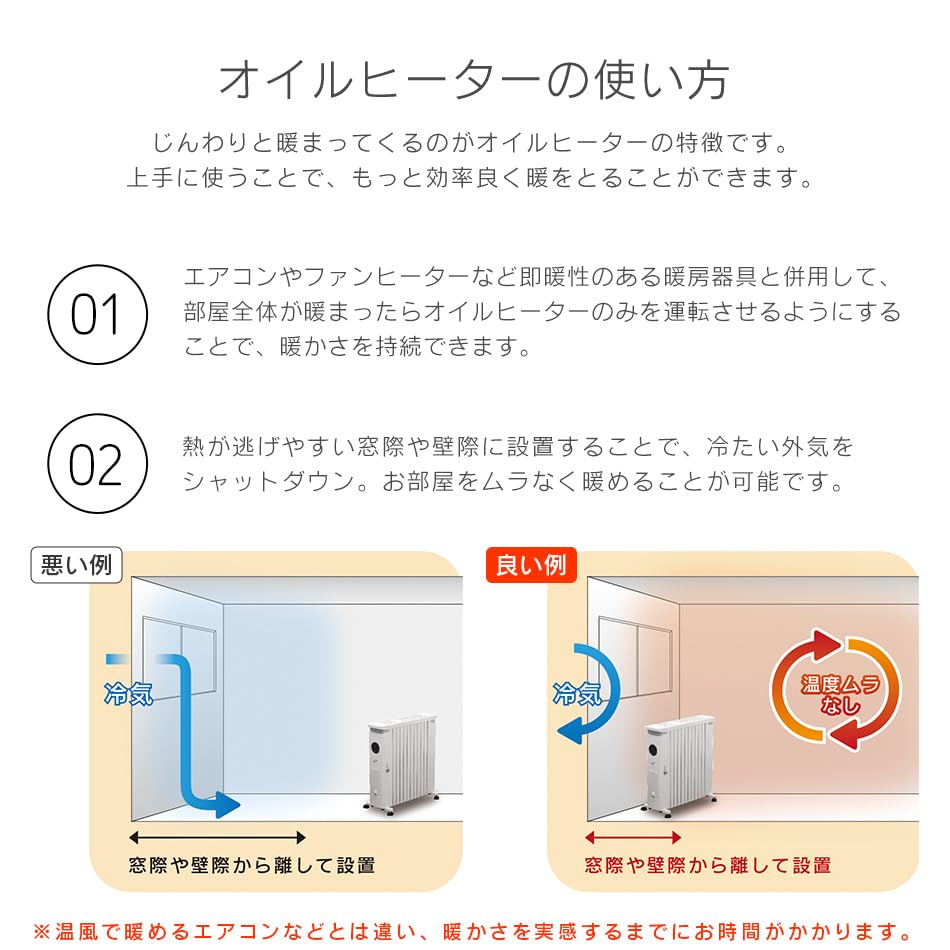 オイルヒーターの使い方

じんわりと暖まってくるのがオイルヒーターの特徴です。
上手に使うことで、もっと効率良く暖をとることができます。

01

エアコンやファンヒーターなど即暖性のある暖房器具と併用して、部屋全体が暖まったらオイルヒーターのみを運転させるようにすることで、暖かさを持続できます。

02

熱が逃げやすい窓際や壁際に設置することで、冷たい外気をシャットダウン。お部屋をムラなく暖めることが可能です。

悪い例

冷気

窓際や壁際から離して設置

良い例

冷気

温度ムラなし

窓際や壁際から離して設置

※温風で暖めるエアコンなどとは違い、暖かさを実感するまでにお時間がかかります。