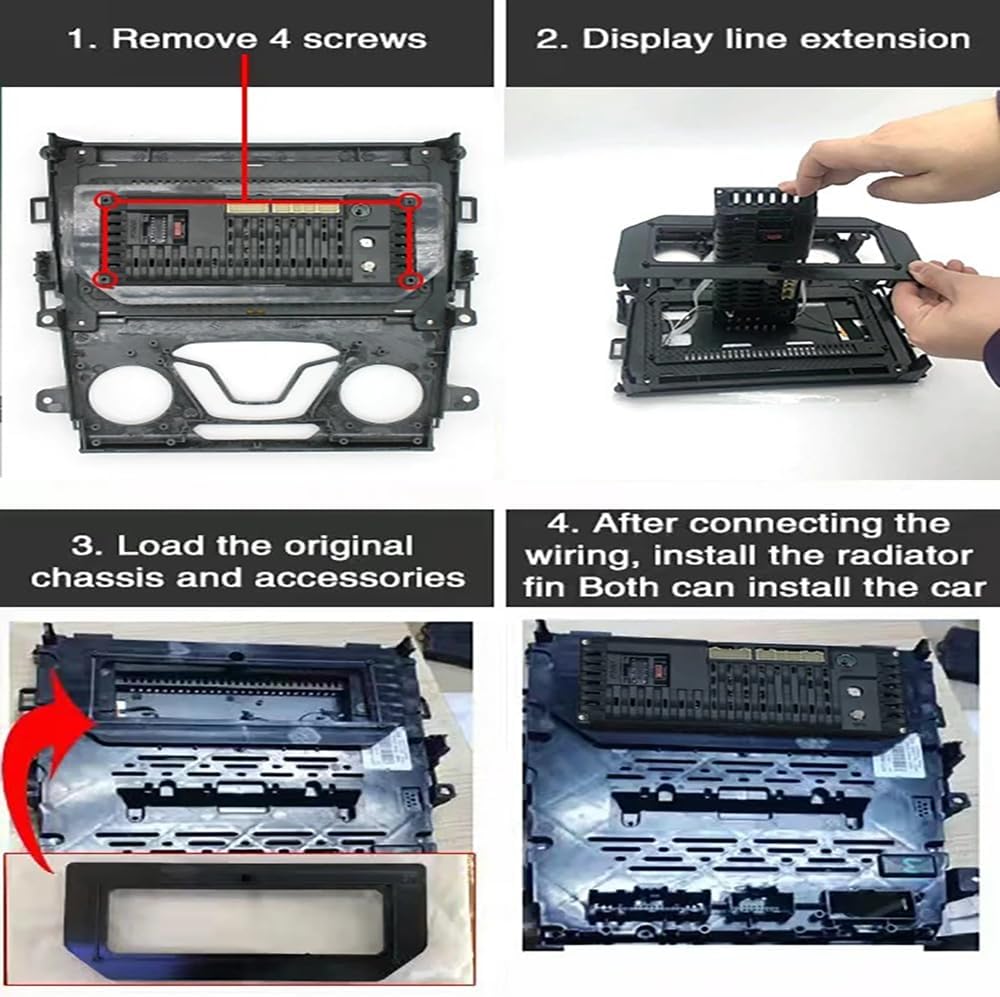 1. Remove 4 screws

2. Display line extension

3. Load the original chassis and accessories

4. After connecting the wiring, install the radiator fin Both can install the car