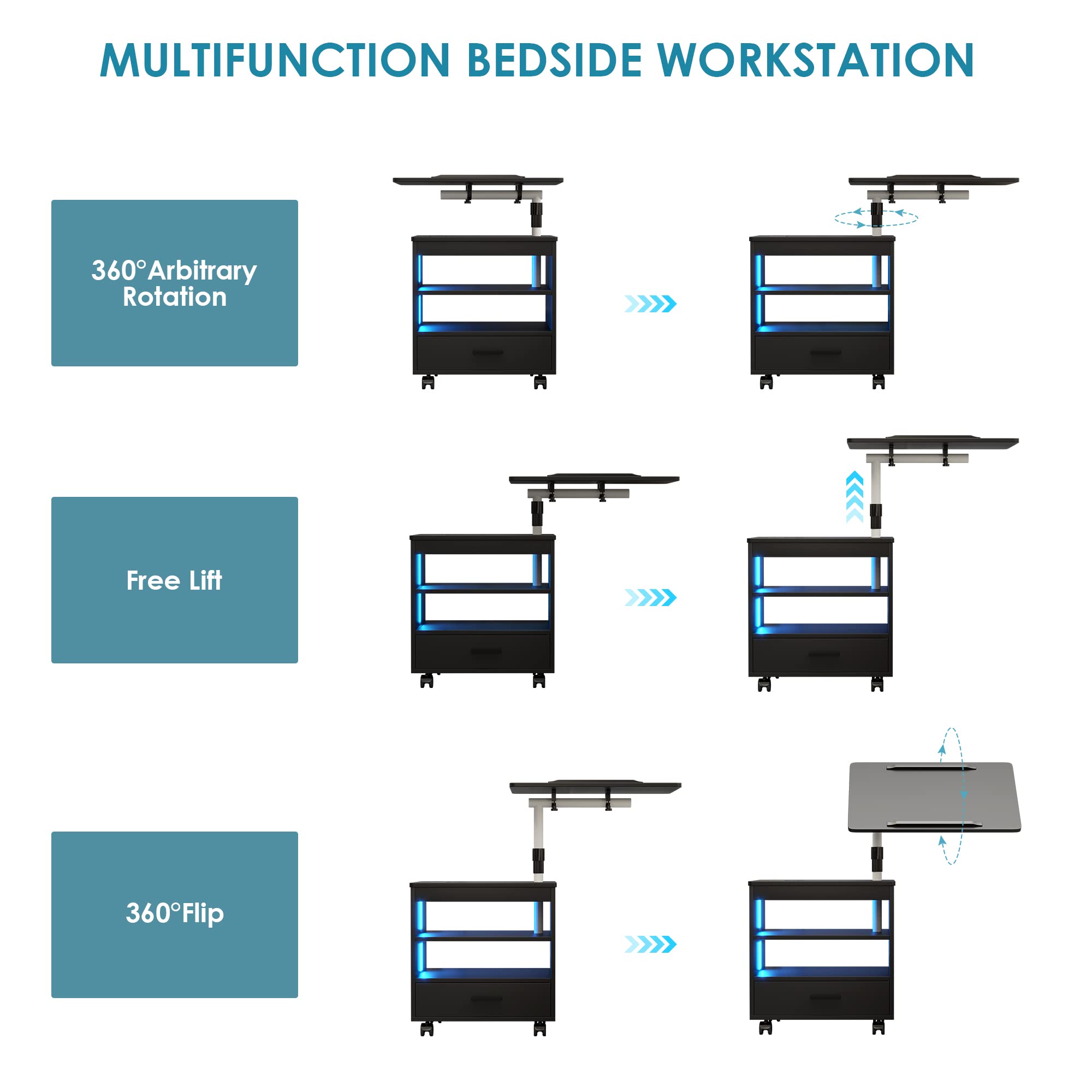 MULTIFUNCTION BEDSIDE WORKSTATION

360°Arbitrary Rotation

Free Lift

360°Flip