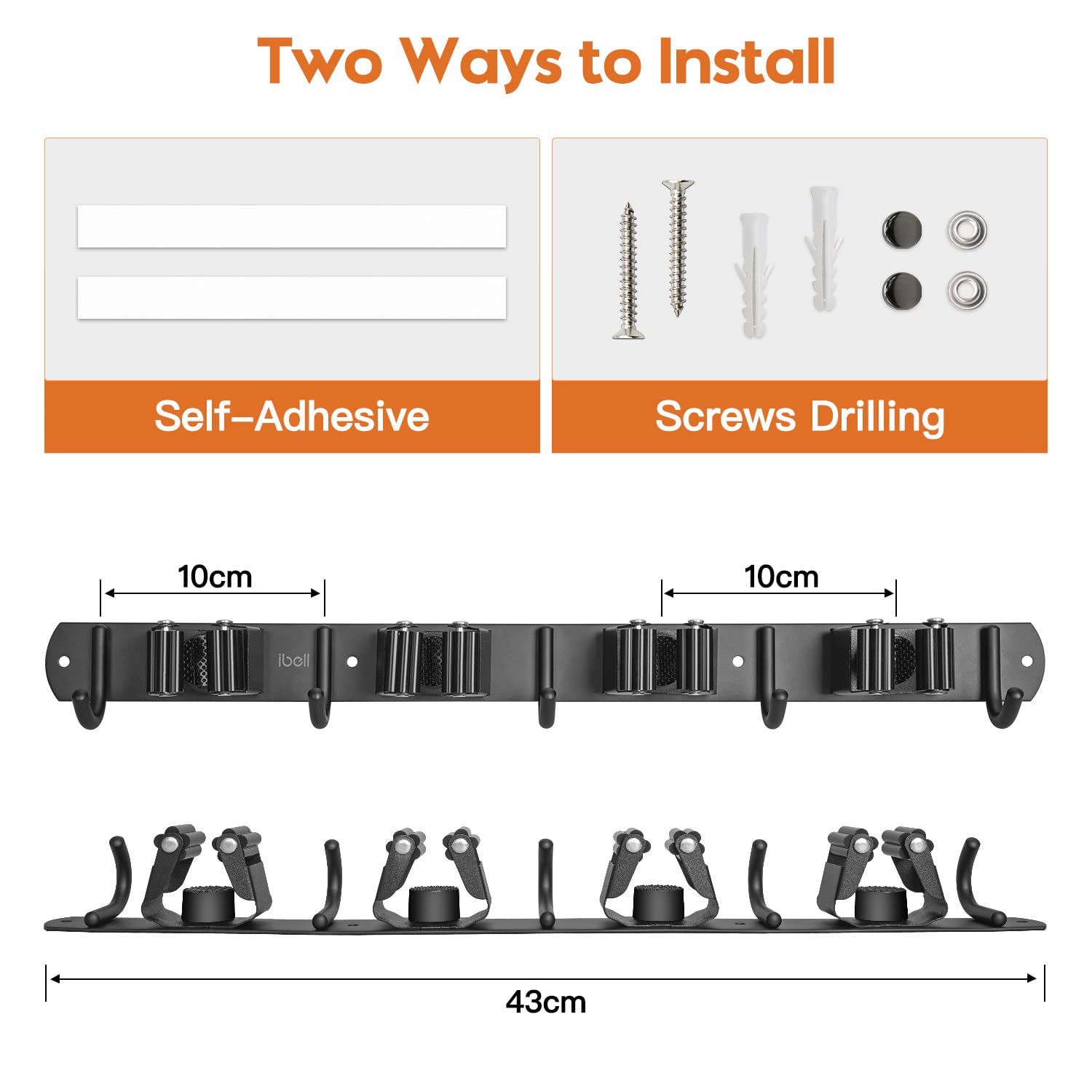 Two Ways to Install

Self-Adhesive

Screws Drilling

10cm

10cm

ibell

43cm