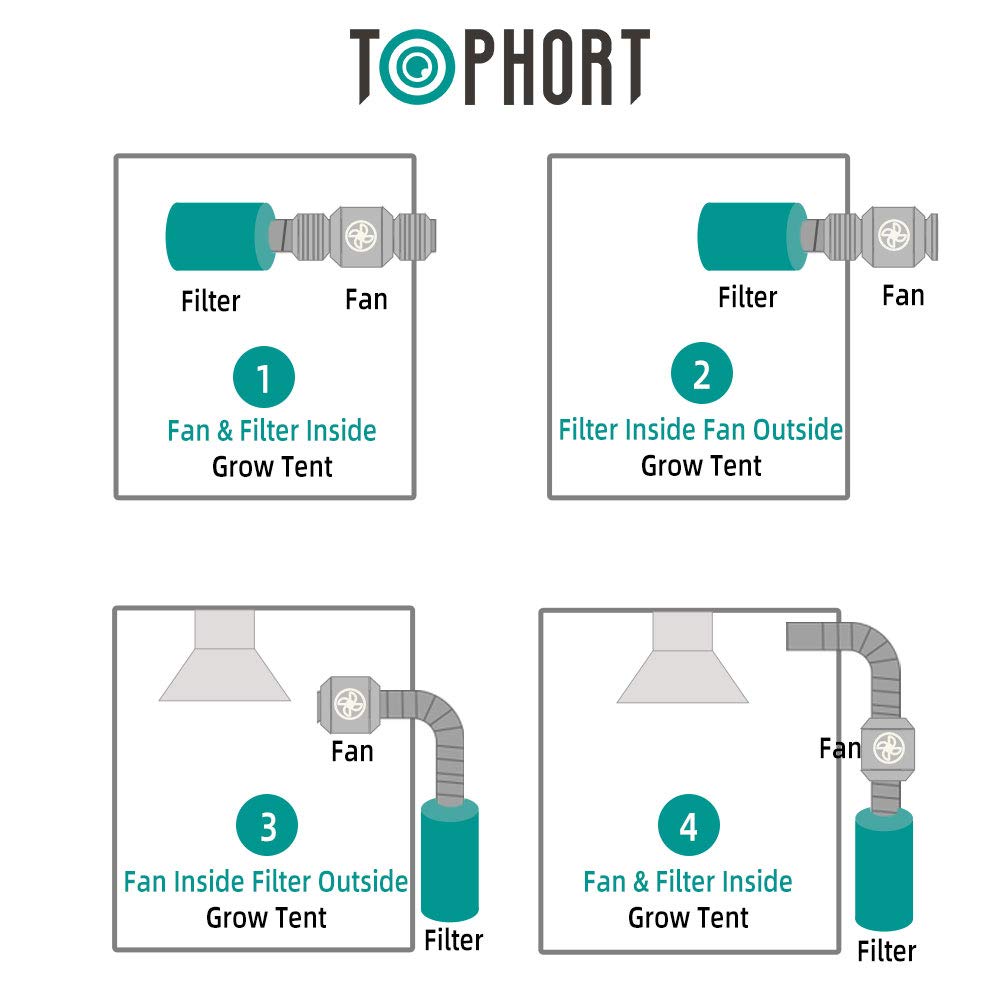 TOPHORT

Filter
Fan

1

Fan & Filter Inside
Grow Tent

Filter
Fan

2

Filter Inside Fan Outside
Grow Tent

Fan

3

Fan Inside Filter Outside
Grow Tent

Filter

Fan

4

Fan & Filter Inside
Grow Tent

Filter