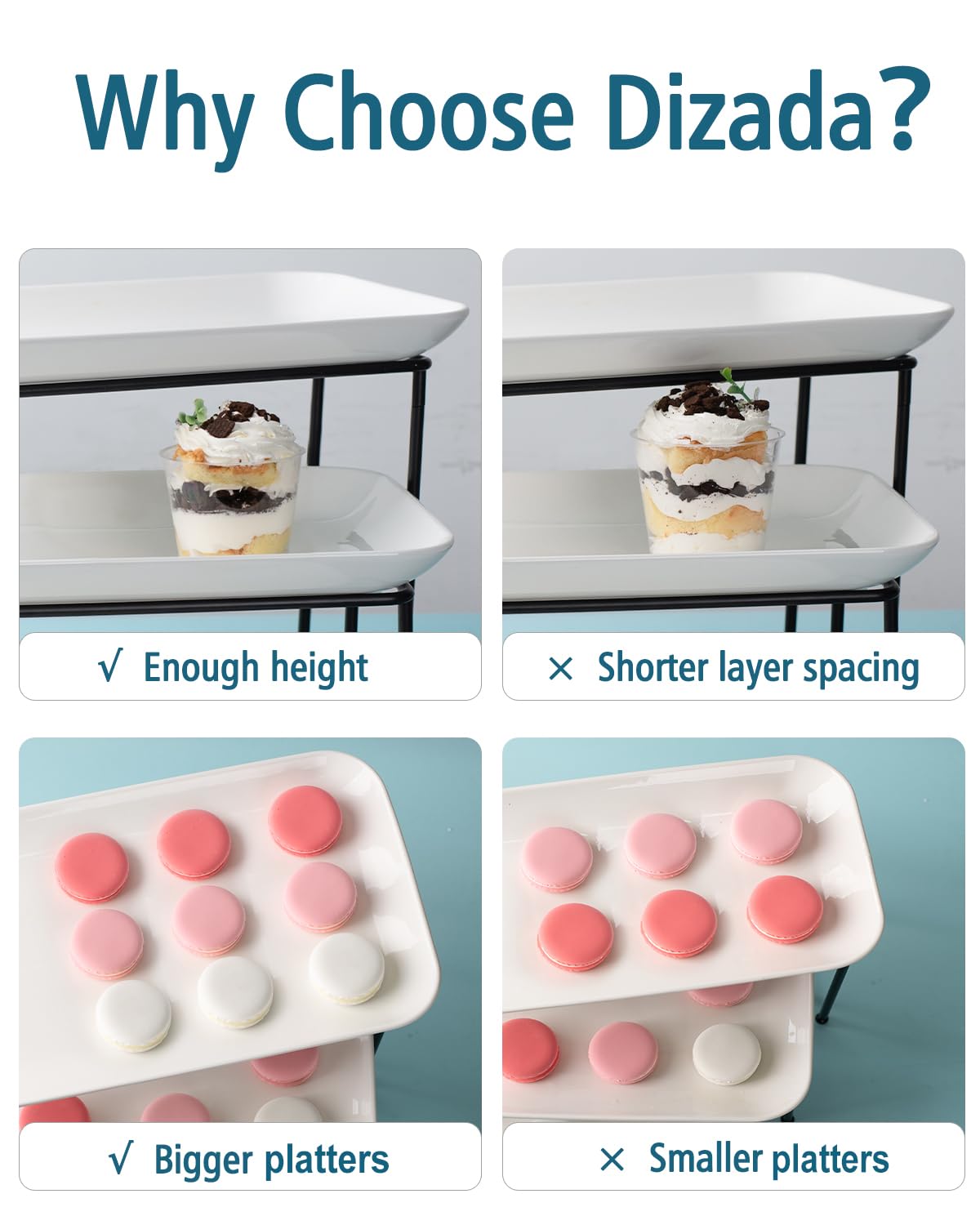 Why Choose Dizada?

√ Enough height

× Shorter layer spacing

√ Bigger platters

× Smaller platters