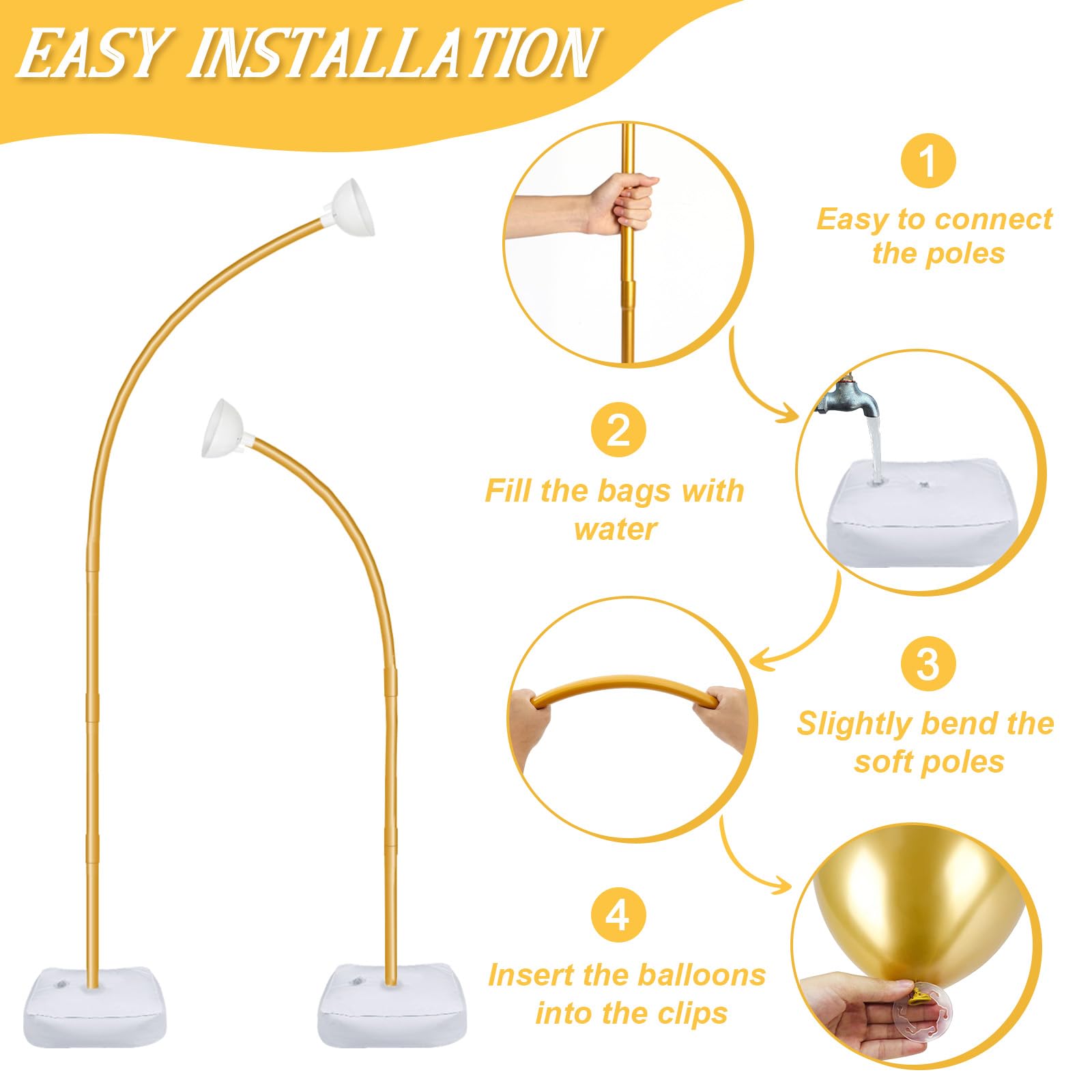 EASY INSTALLATION

1

Easy to connect the poles

2

Fill the bags with water

3

Slightly bend the soft poles

4

Insert the balloons into the clips