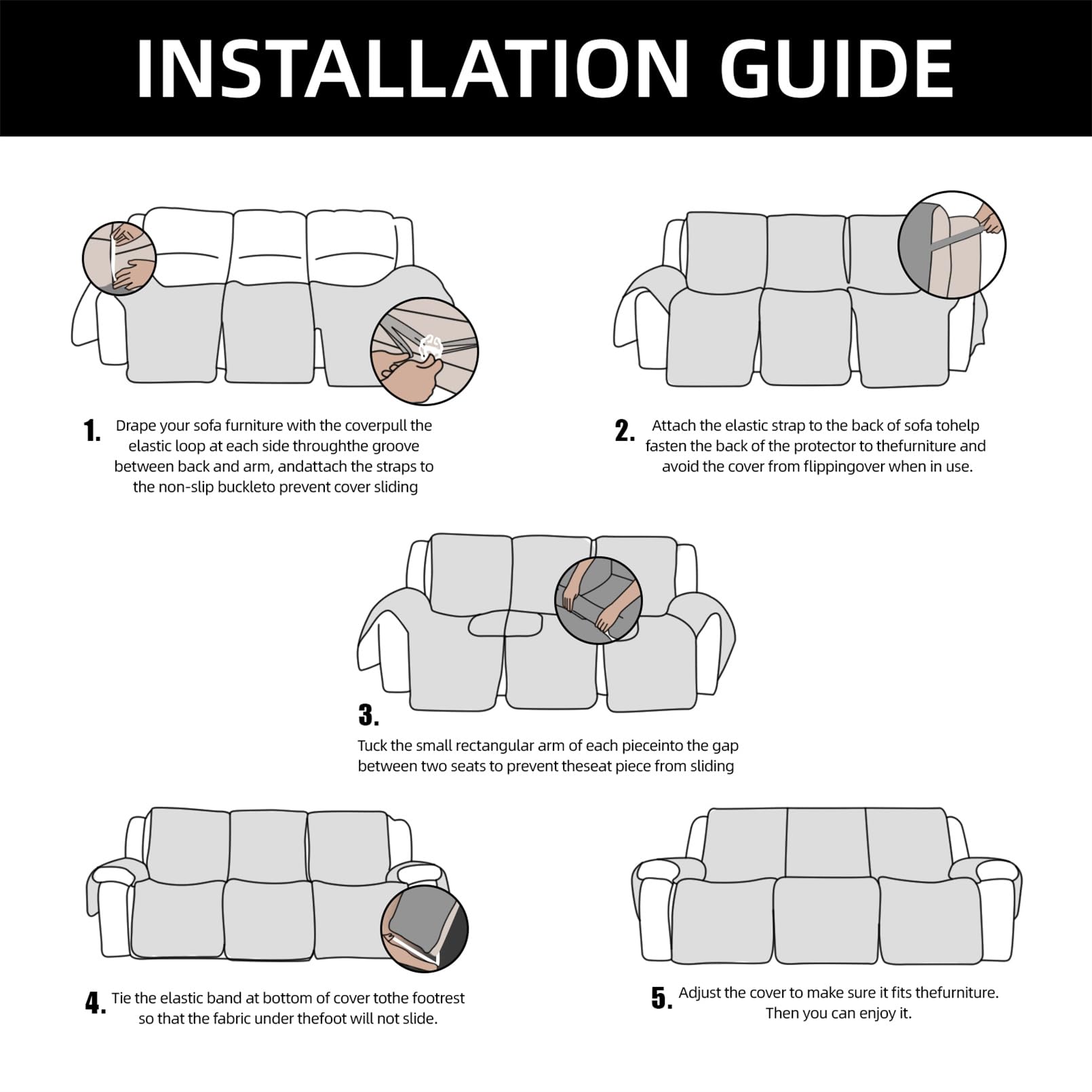 INSTALLATION GUIDE

1. Drape your sofa furniture with the coverpull the elastic loop at each side throughthe groove between back and arm, andattach the straps to the non-slip buckleto prevent cover sliding

2. Attach the elastic strap to the back of sofa tohelp fasten the back of the protector to thefurniture and avoid the cover from flippingover when in use.

3. Tuck the small rectangular arm of each pieceinto the gap between two seats to prevent theseat piece from sliding

4. Tie the elastic band at bottom of cover tothe footrest so that the fabric under thefoot will not slide.

5. Adjust the cover to make sure it fits thefurniture. Then you can enjoy it.