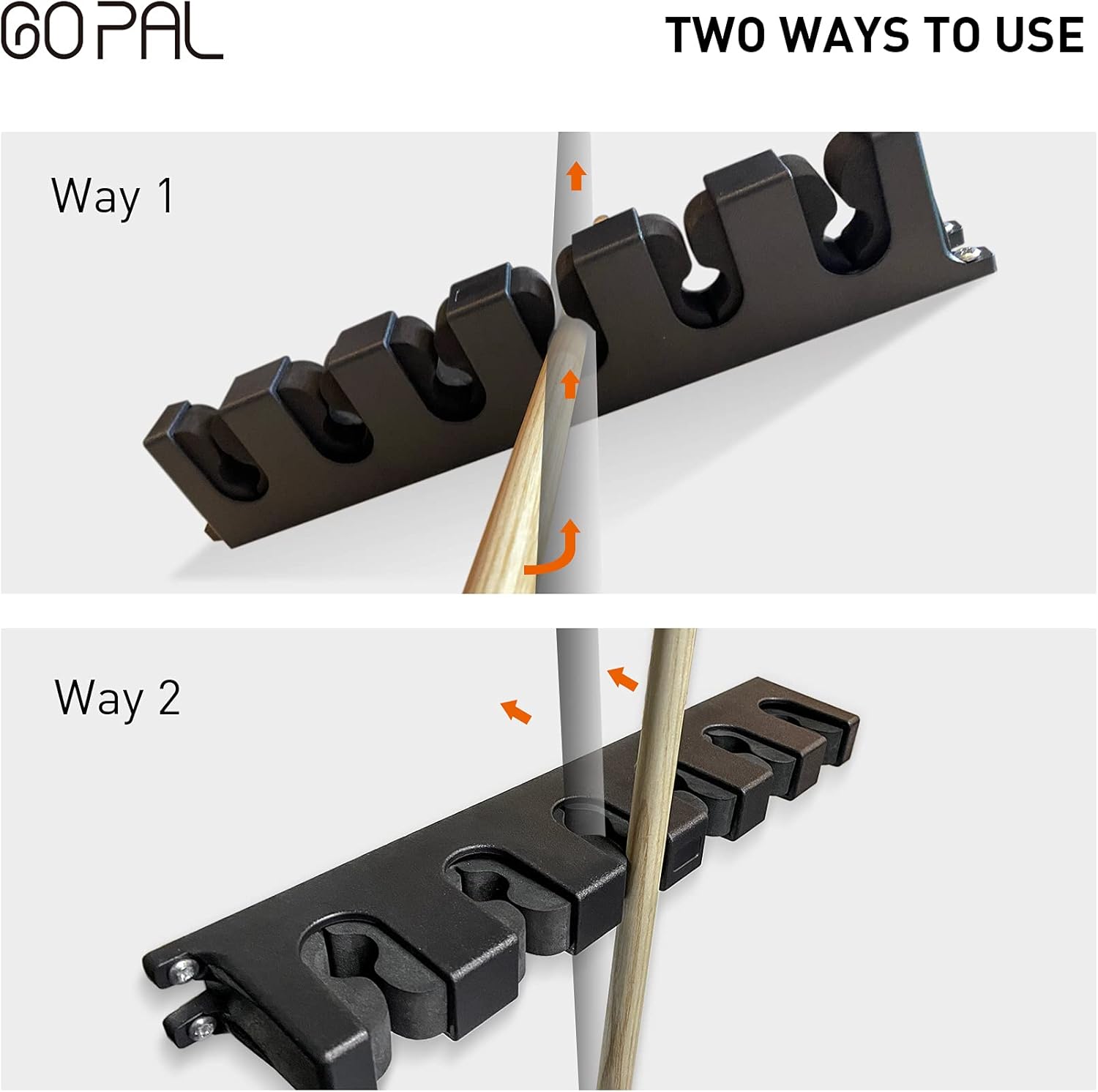 GOPAL

TWO WAYS TO USE

Way 1

Way 2