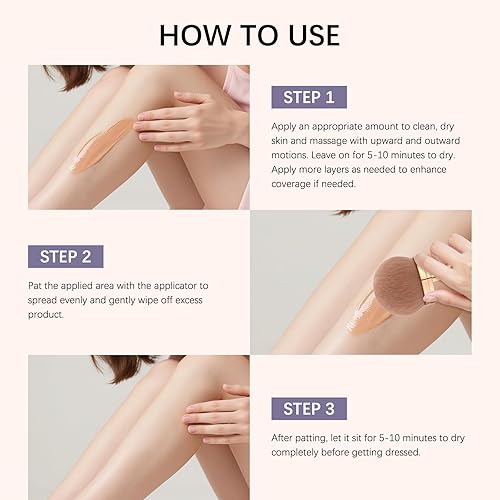 HOW TO USE

STEP 1

Apply an appropriate amount to clean, dry skin and massage with upward and outward motions. Leave on for 5-10 minutes to dry. Apply more layers as needed to enhance coverage if needed.

STEP 2

Pat the applied area with the applicator to spread evenly and gently wipe off excess product.

STEP 3

After patting, let it sit for 5-10 minutes to dry completely before getting dressed.