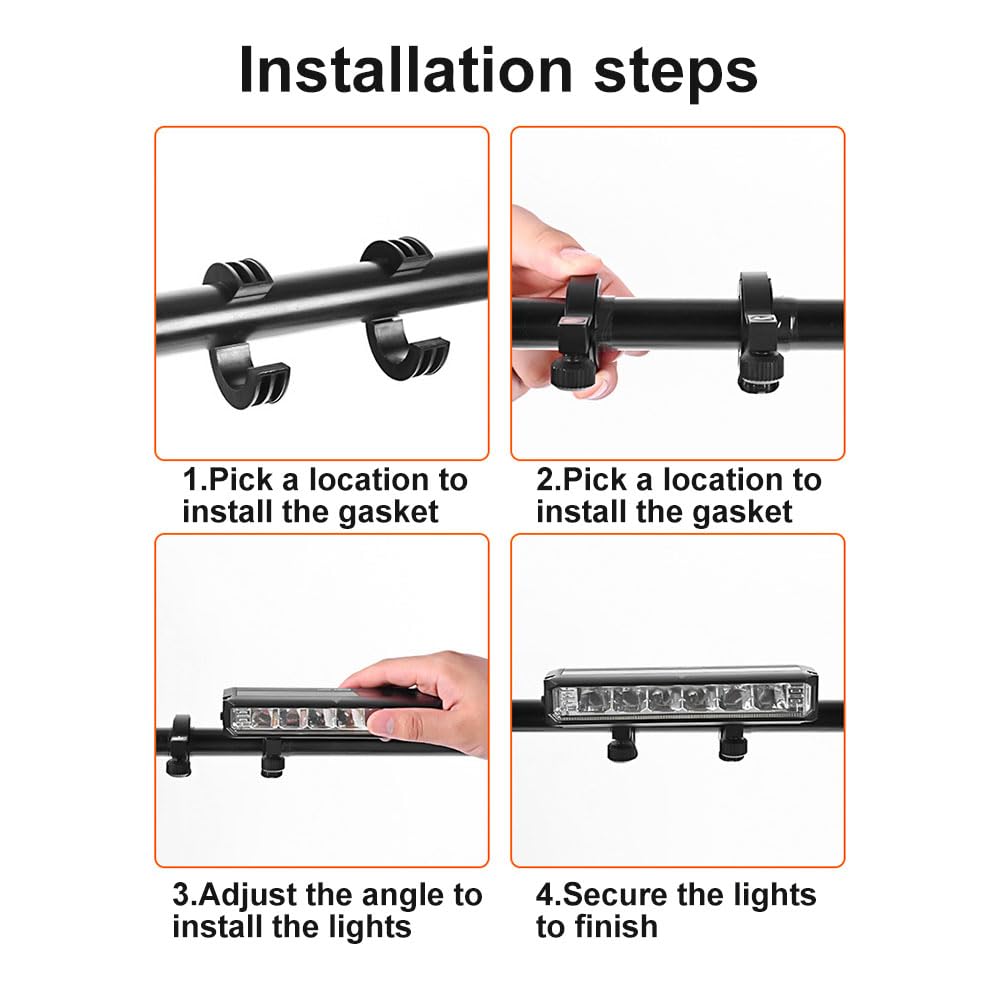 Installation steps

1.Pick a location to install the gasket

2.Pick a location to install the gasket

3.Adjust the angle to install the lights

4.Secure the lights to finish