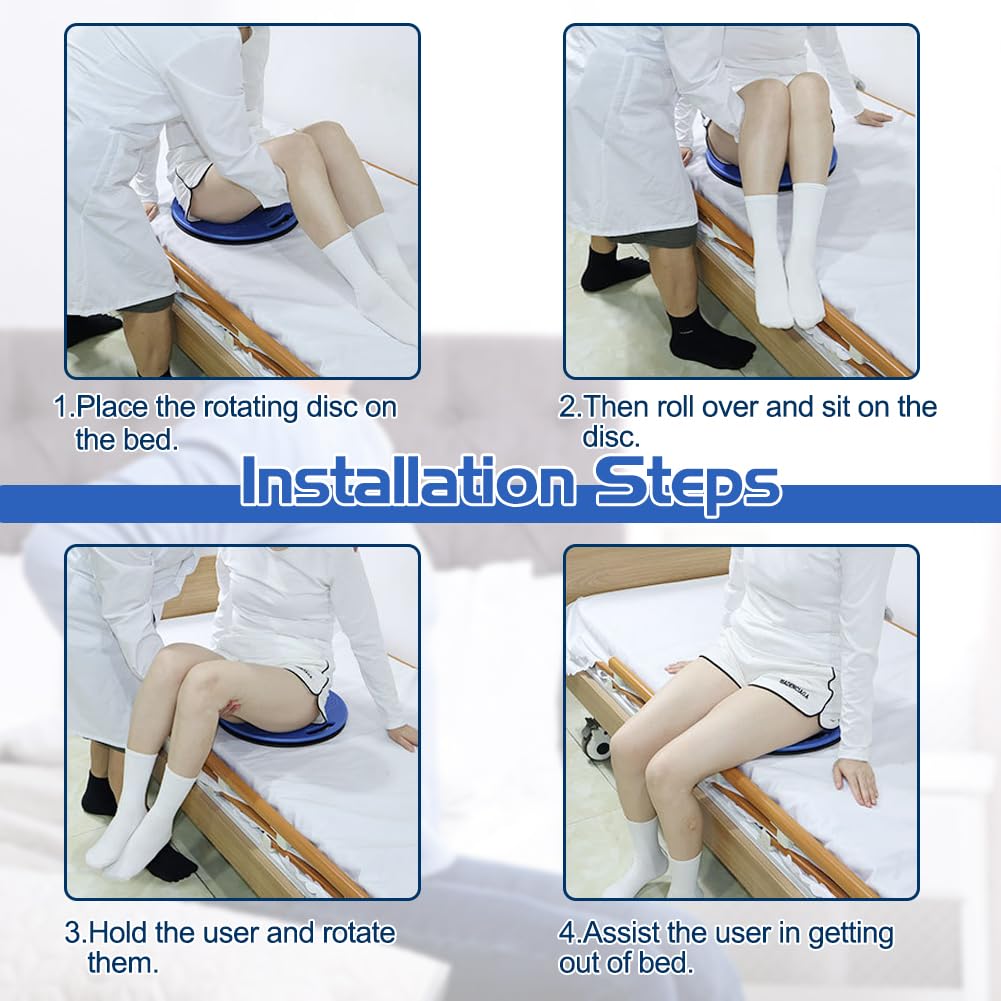 1.Place the rotating disc on the bed.

2.Then roll over and sit on the disc.

Installation Steps

3.Hold the user and rotate them.

4.Assist the user in getting out of bed.