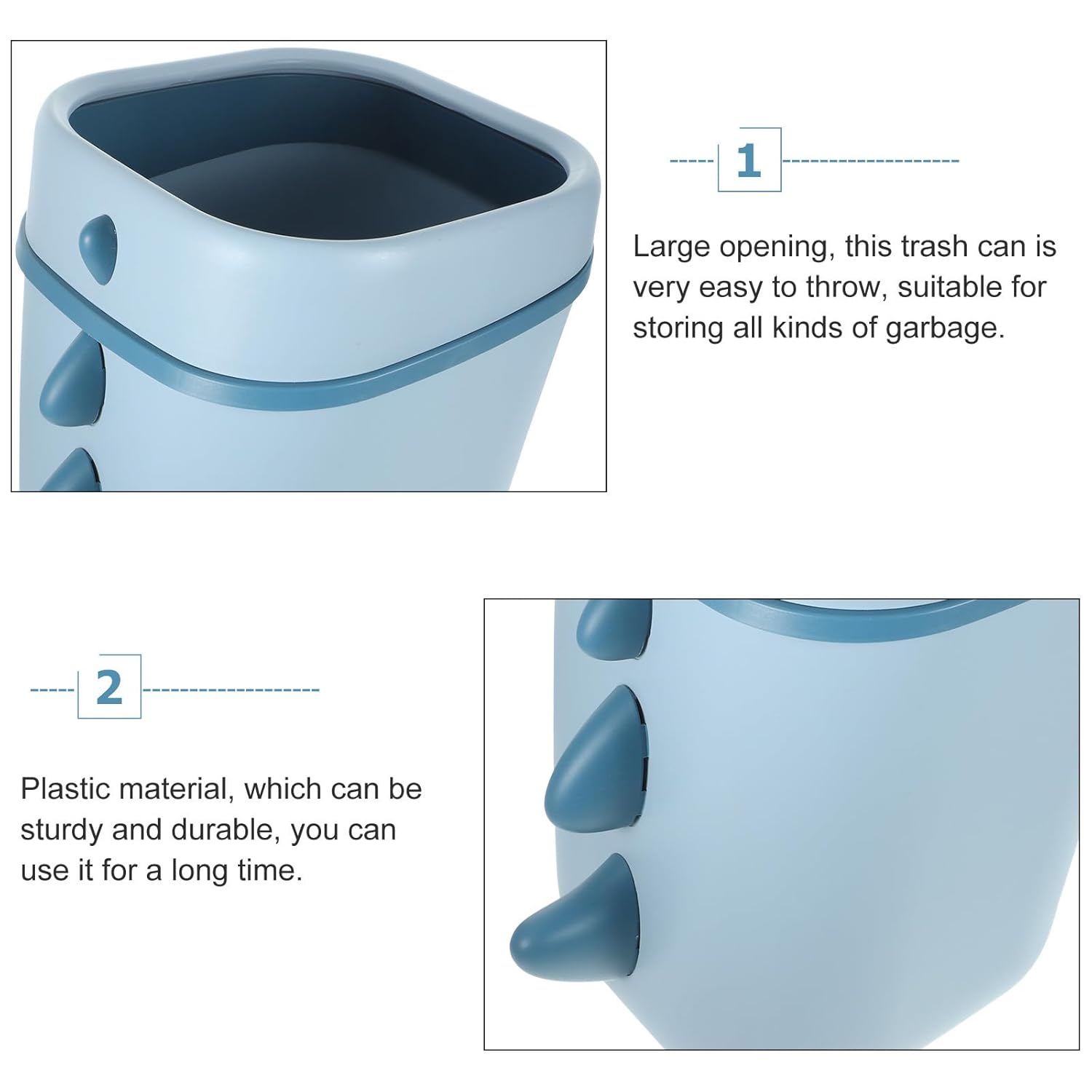 1

Large opening, this trash can is very easy to throw, suitable for storing all kinds of garbage.

2

Plastic material, which can be sturdy and durable, you can use it for a long time.