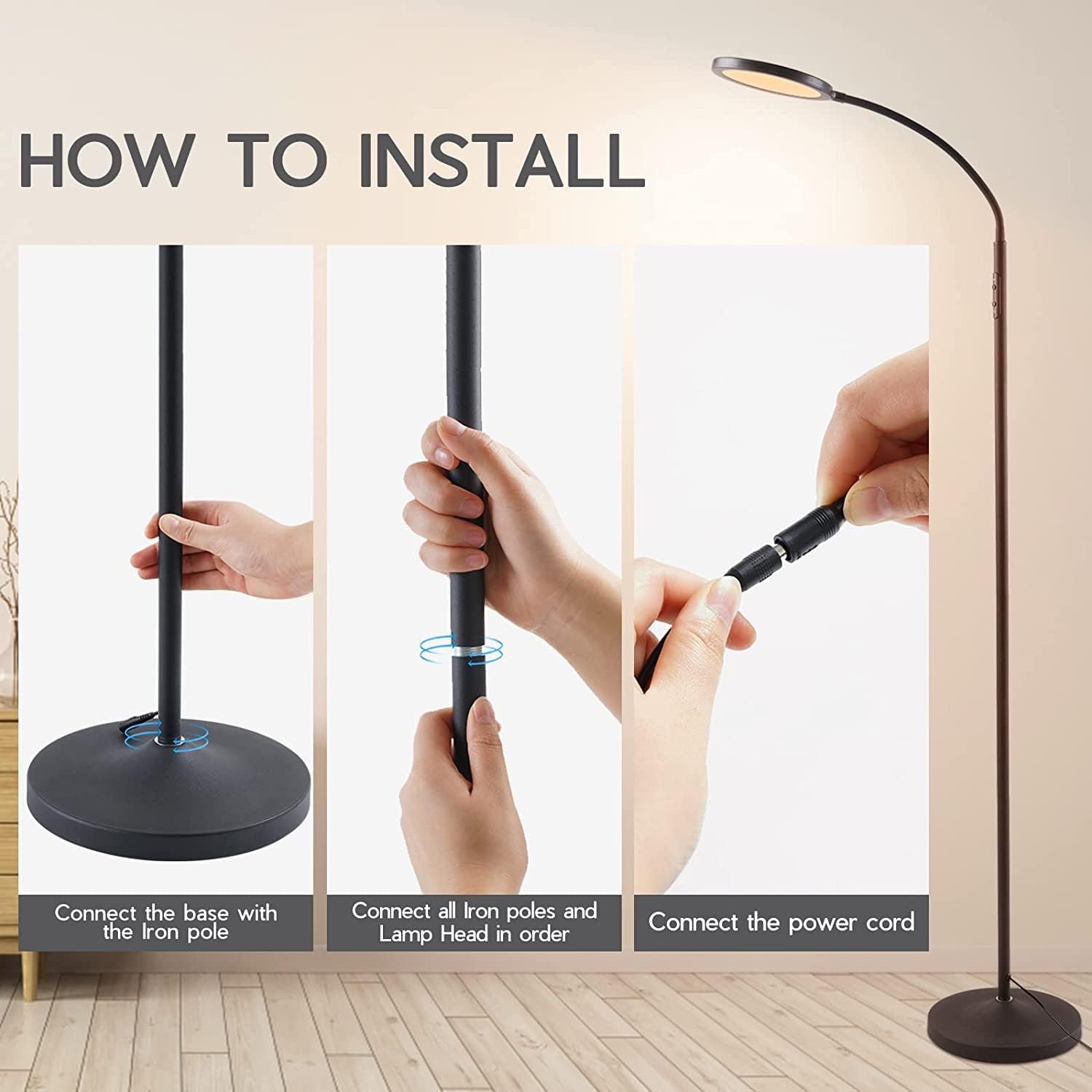 HOW TO INSTALL

Connect the base with the Iron pole

Connect all Iron poles and Lamp Head in order

Connect the power cord