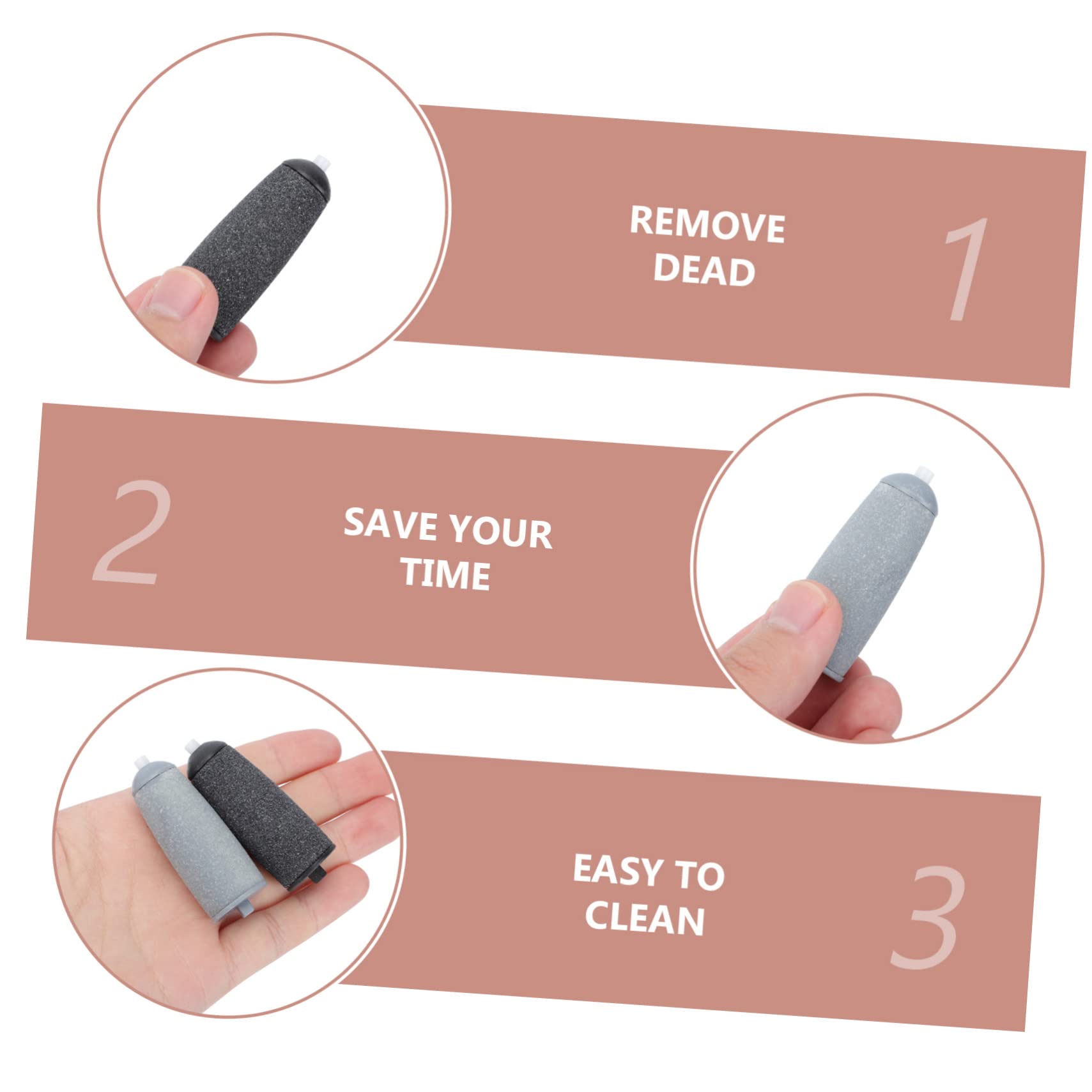 REMOVE DEAD

1

2

SAVE YOUR TIME

EASY TO CLEAN

3