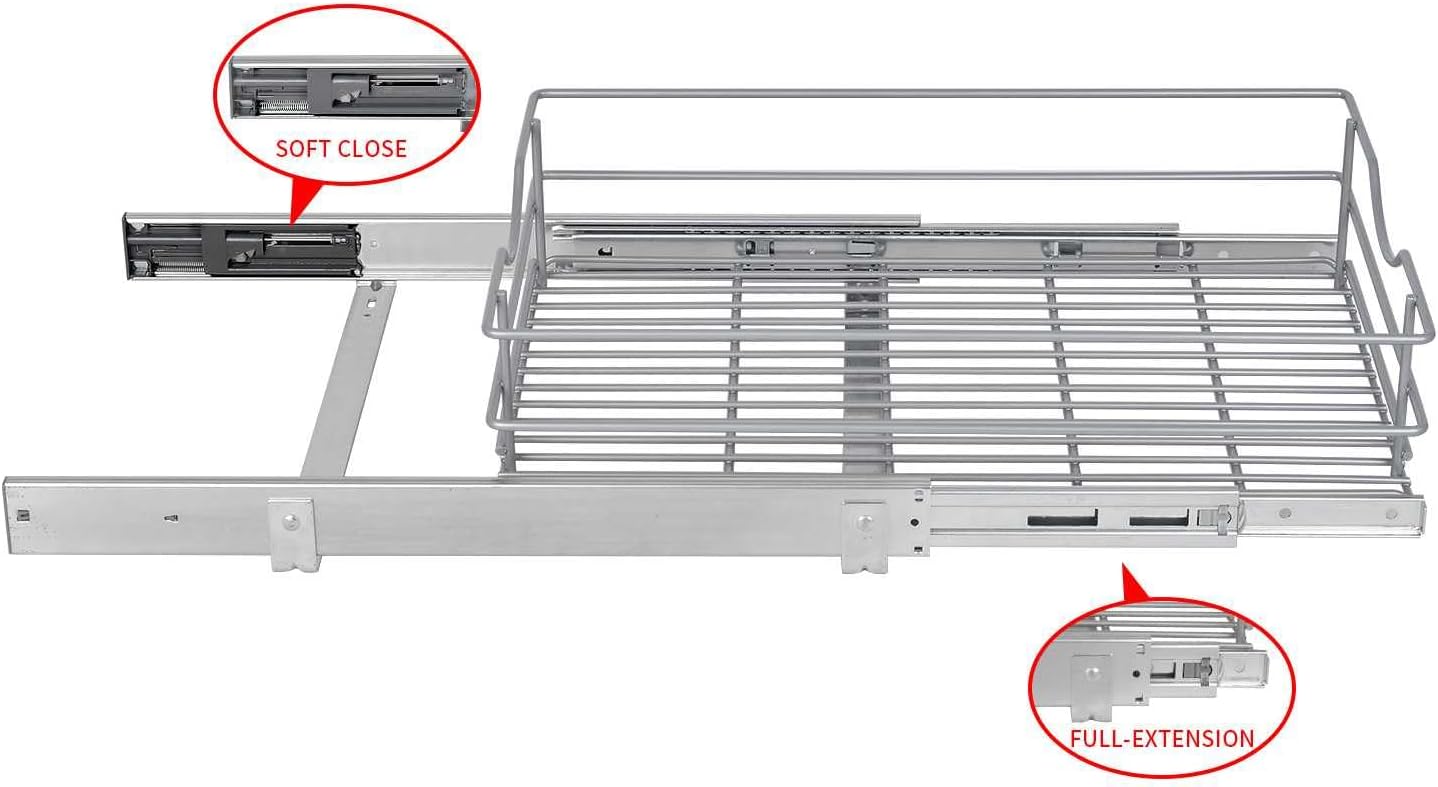 SOFT CLOSE

FULL-EXTENSION