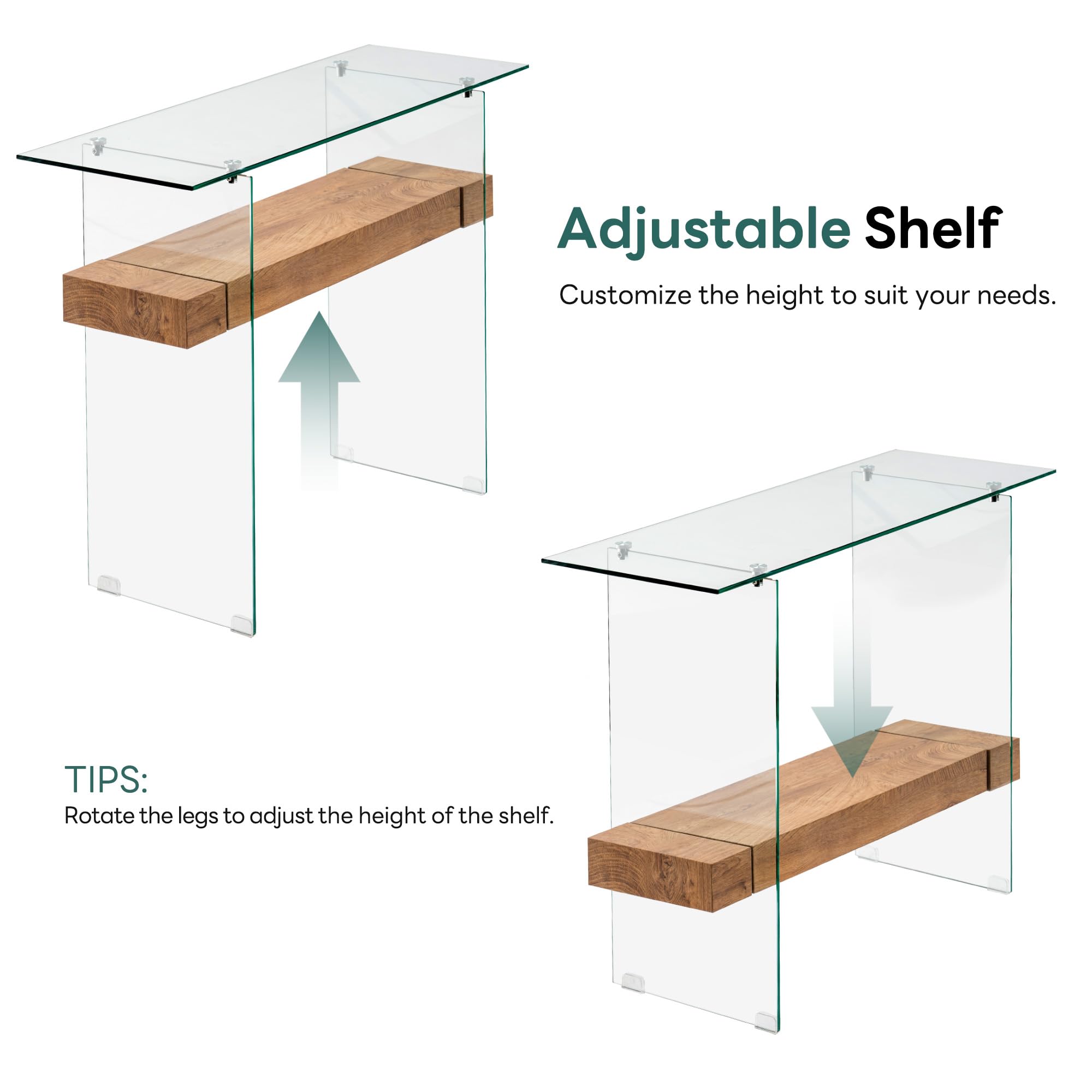 Adjustable Shelf

Customize the height to suit your needs.

TIPS:

Rotate the legs to adjust the height of the shelf.