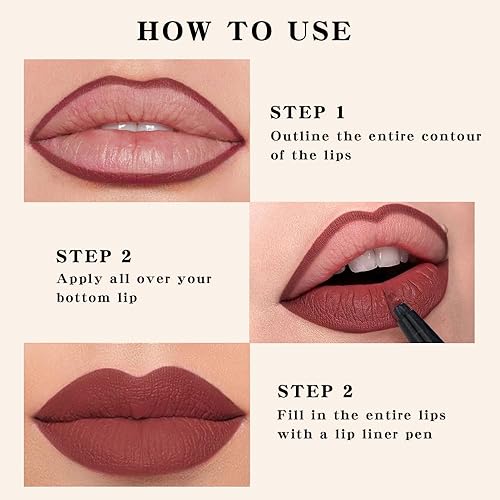 HOW TO USE

STEP 1
Outline the entire contour of the lips

STEP 2
Apply all over your bottom lip

STEP 2
Fill in the entire lips with a lip liner pen