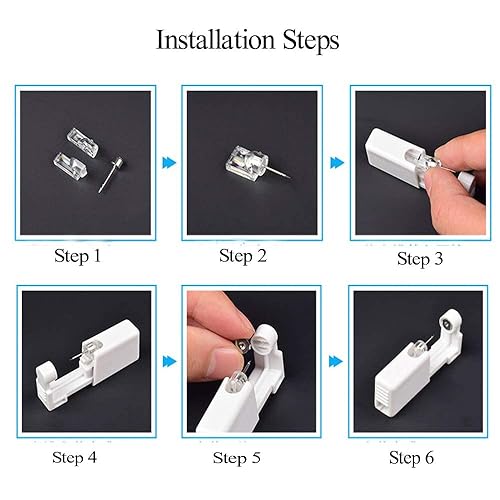 Installation Steps

Step 1

Step 2

Step 3

Step 4

Step 5

Step 6