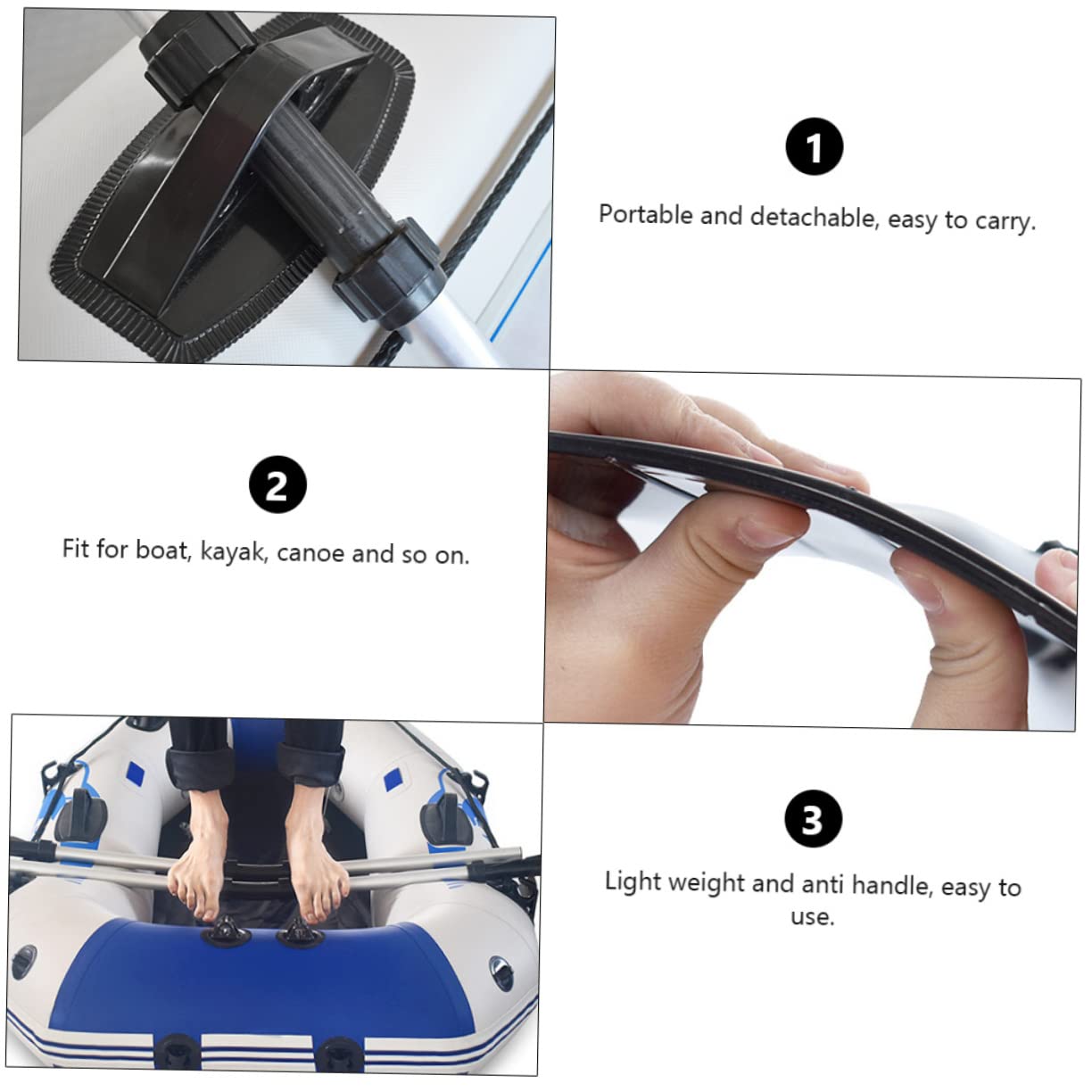 1

Portable and detachable, easy to carry.

2

Fit for boat, kayak, canoe and so on.

3

Light weight and anti handle, easy to use.