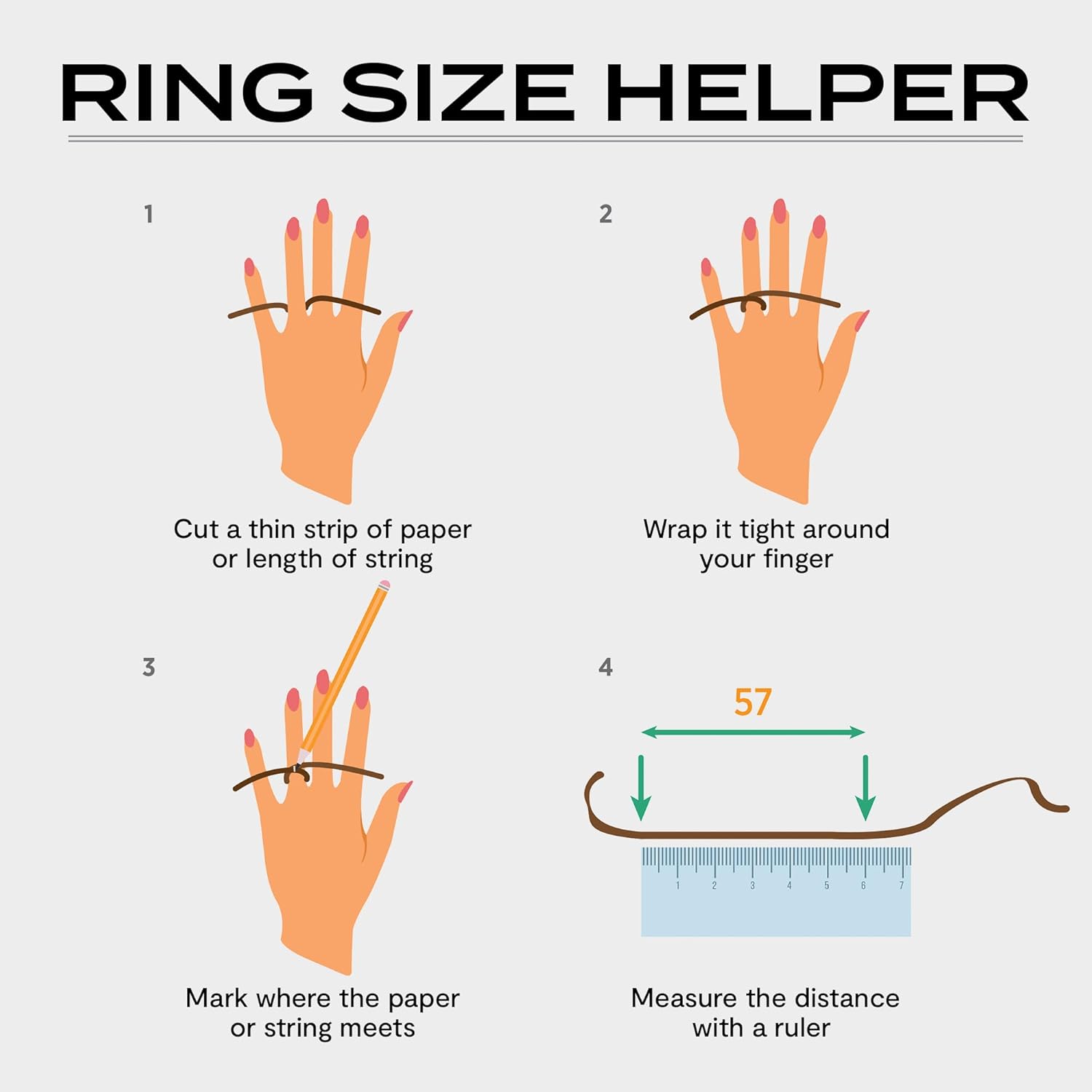 RING SIZE HELPER

1

Cut a thin strip of paper or length of string

2

Wrap it tight around your finger

3

Mark where the paper or string meets

4

57

1 2 3 4 5 6 7

Measure the distance with a ruler