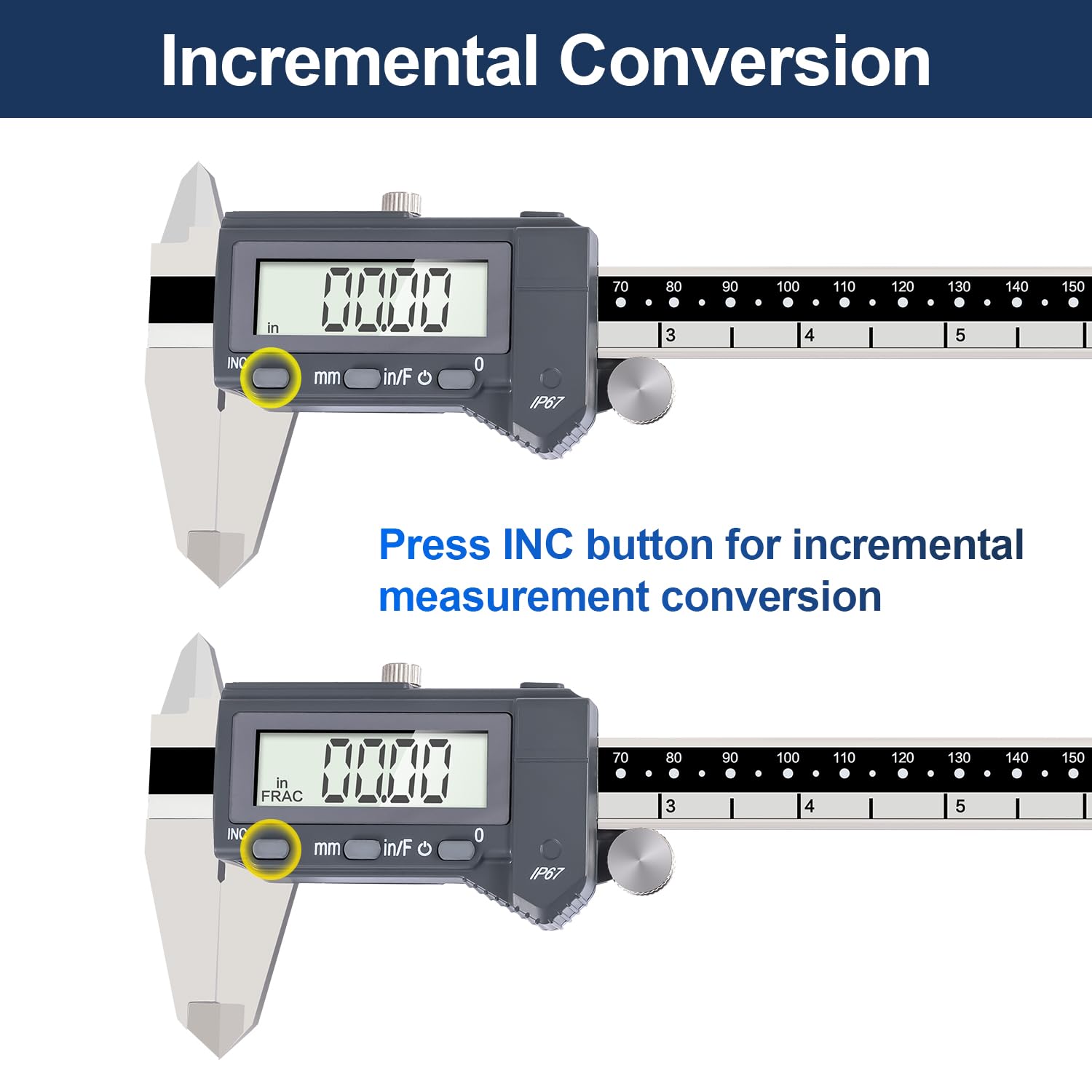 Incremental Conversion

00.00
in
INC mm in/F 0
IP67
70 80 90 100 110 120 130 140 150
3 4 5

Press INC button for incremental measurement conversion

00.00
in
FRAC
INC mm in/F 0
IP67
70 80 90 100 110 120 130 140 150
3 4 5