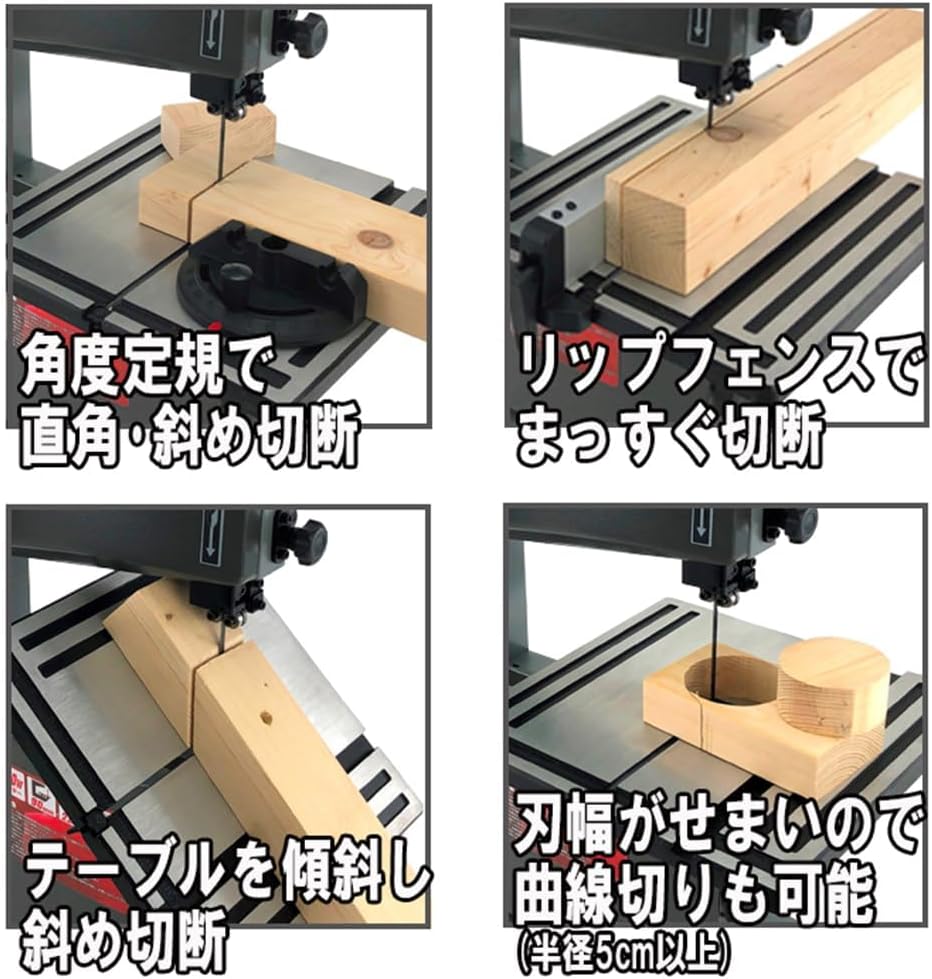 角度定規で
直角・斜め切断

リップフェンスで
まっすぐ切断

テーブルを傾斜し
斜め切断

刃幅がせまいので
曲線切りも可能
(半径5cm以上)