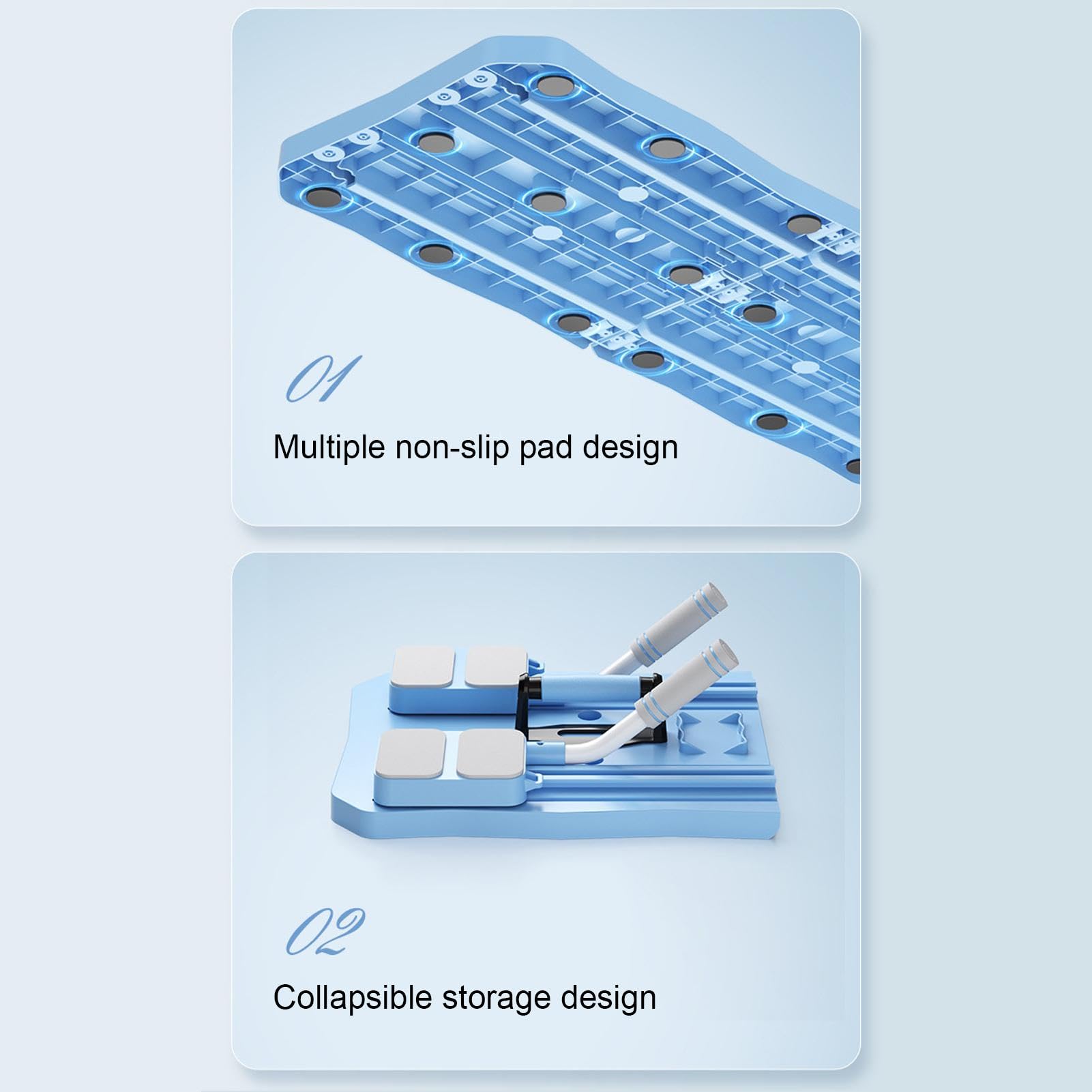 01

Multiple non-slip pad design

02

Collapsible storage design