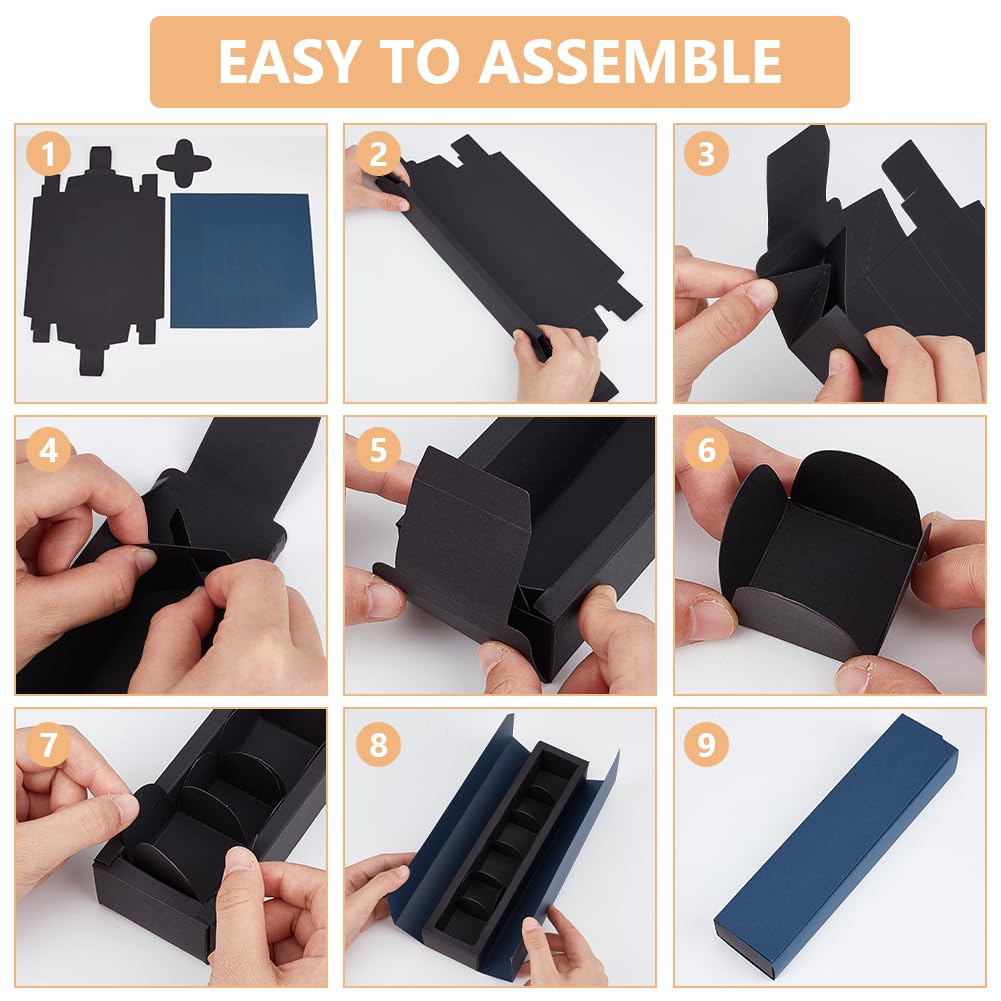 EASY TO ASSEMBLE

1

2

3

4

5

6

7

8

9