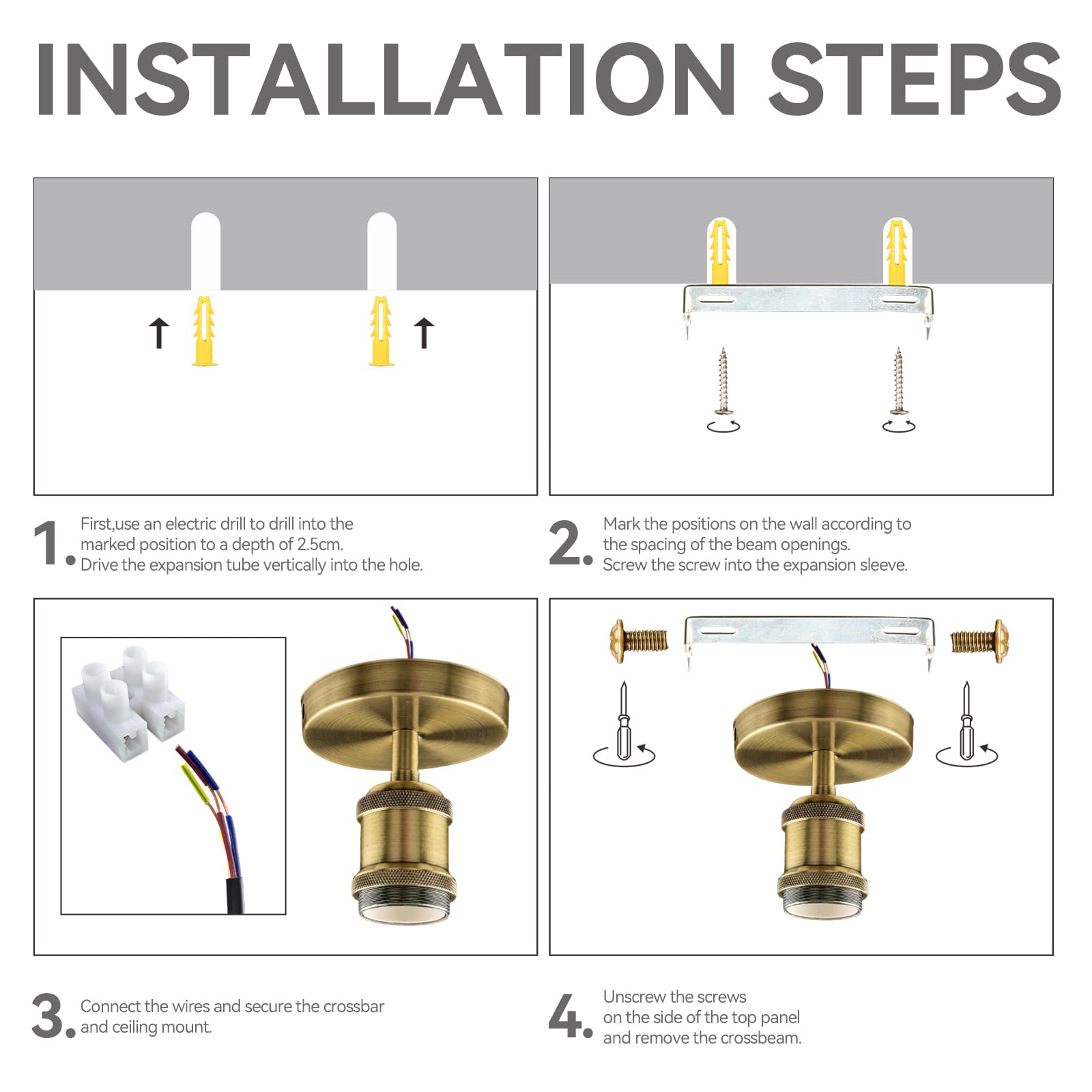 INSTALLATION STEPS

1. First,use an electric drill to drill into the marked position to a depth of 2.5cm. Drive the expansion tube vertically into the hole.

2. Mark the positions on the wall according to the spacing of the beam openings. Screw the screw into the expansion sleeve.

3. Connect the wires and secure the crossbar and ceiling mount.

4. Unscrew the screws on the side of the top panel and remove the crossbeam.