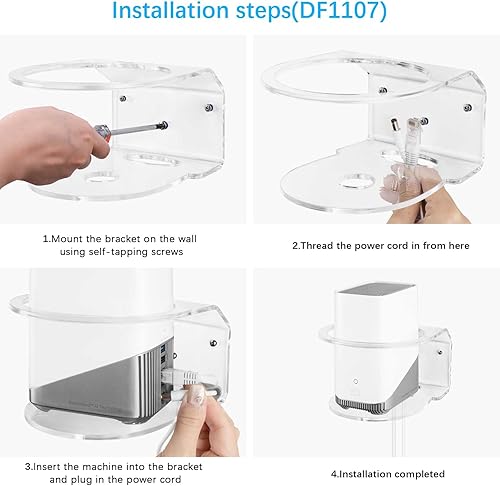 Installation steps(DF1107)

1.Mount the bracket on the wall using self-tapping screws

2.Thread the power cord in from here

3.Insert the machine into the bracket and plug in the power cord

4.Installation completed