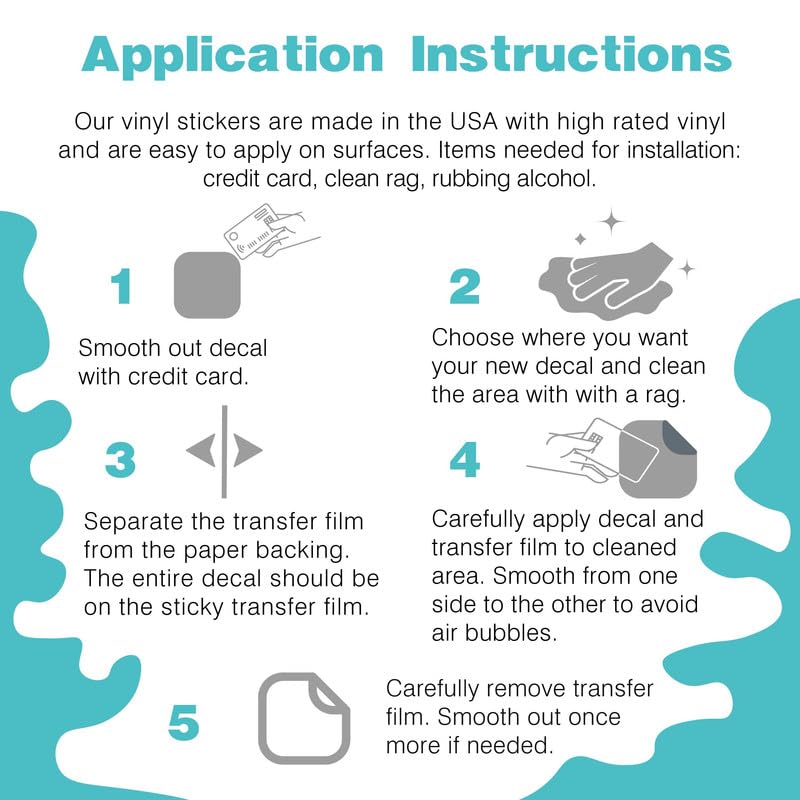 Application Instructions

Our vinyl stickers are made in the USA with high rated vinyl and are easy to apply on surfaces. Items needed for installation: credit card, clean rag, rubbing alcohol.

1

Smooth out decal with credit card.

2

Choose where you want your new decal and clean the area with with a rag.

3

Separate the transfer film from the paper backing. The entire decal should be on the sticky transfer film.

4

Carefully apply decal and transfer film to cleaned area. Smooth from one side to the other to avoid air bubbles.

5

Carefully remove transfer film. Smooth out once more if needed.