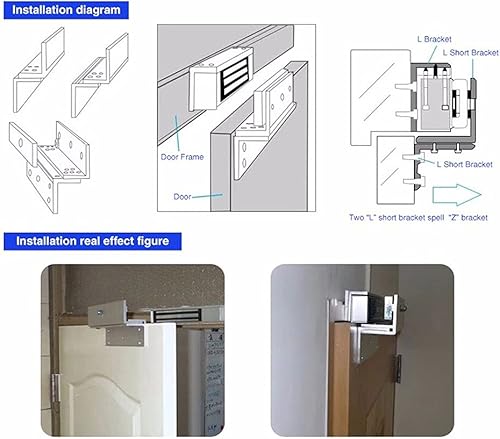 Installation diagram

Door Frame

Door

L Bracket

L Short Bracket

L Short Bracket

Two "L" short bracket spell "Z" bracket

Installation real effect figure